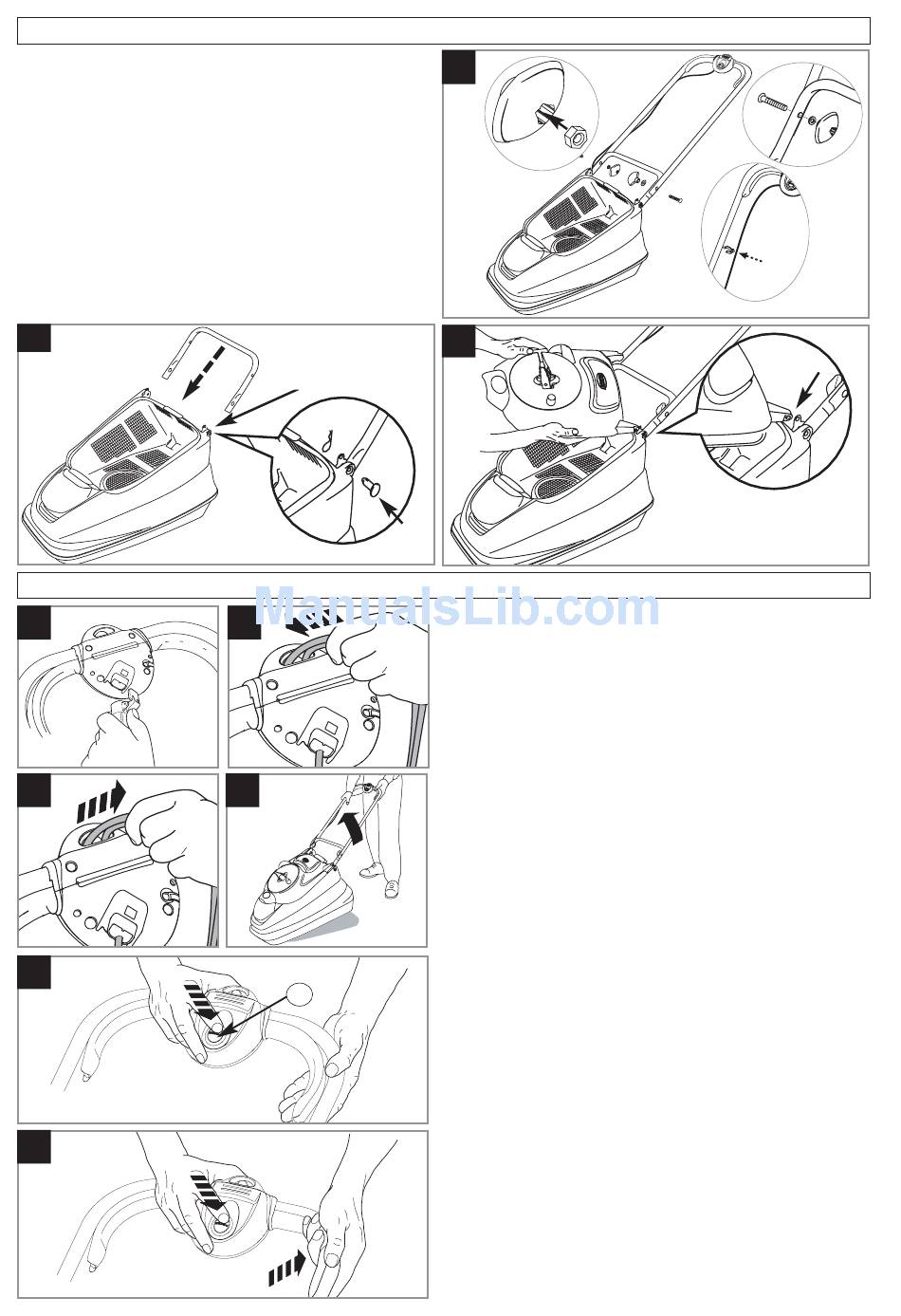 ManualsLib.com