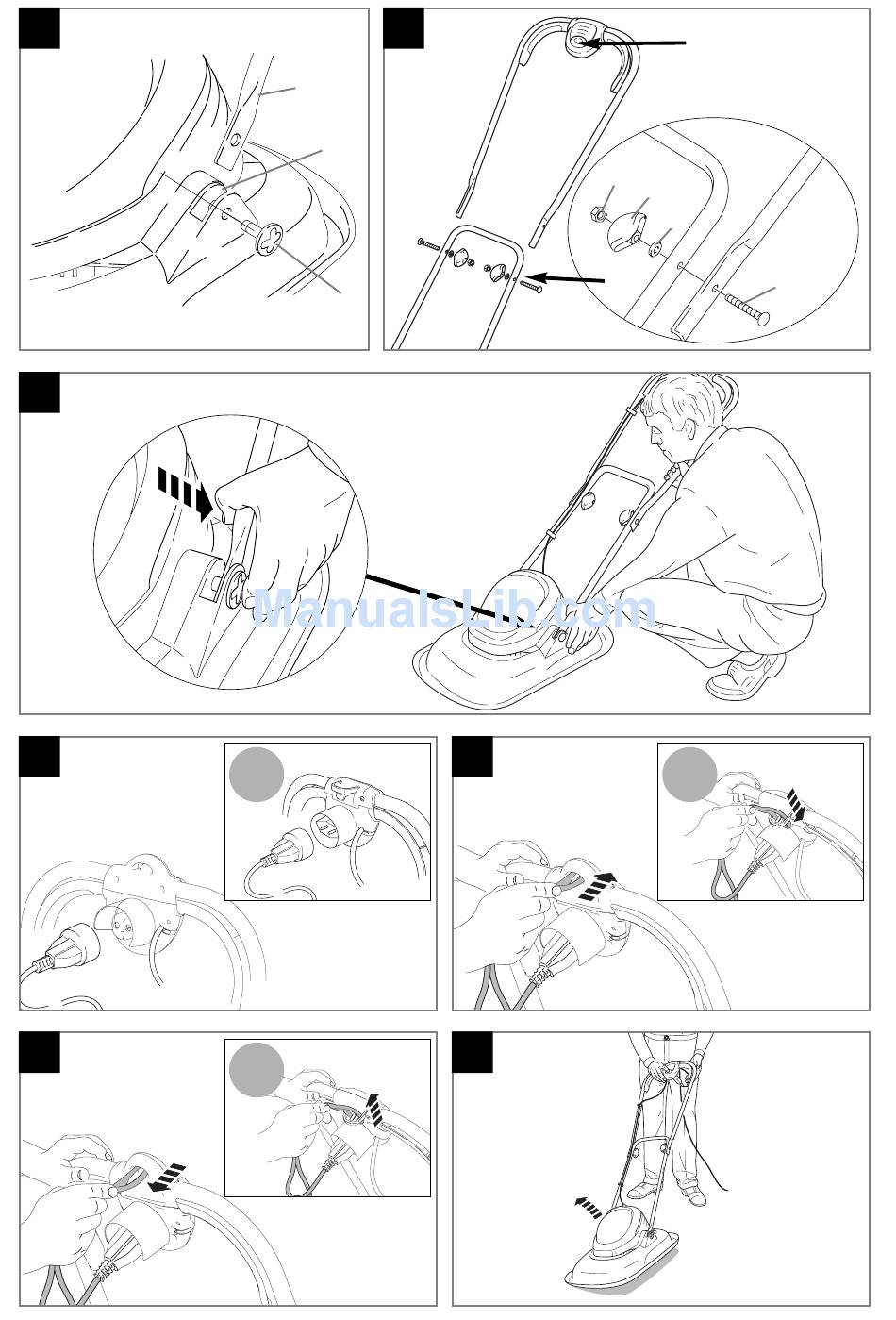 ManualsLib.com