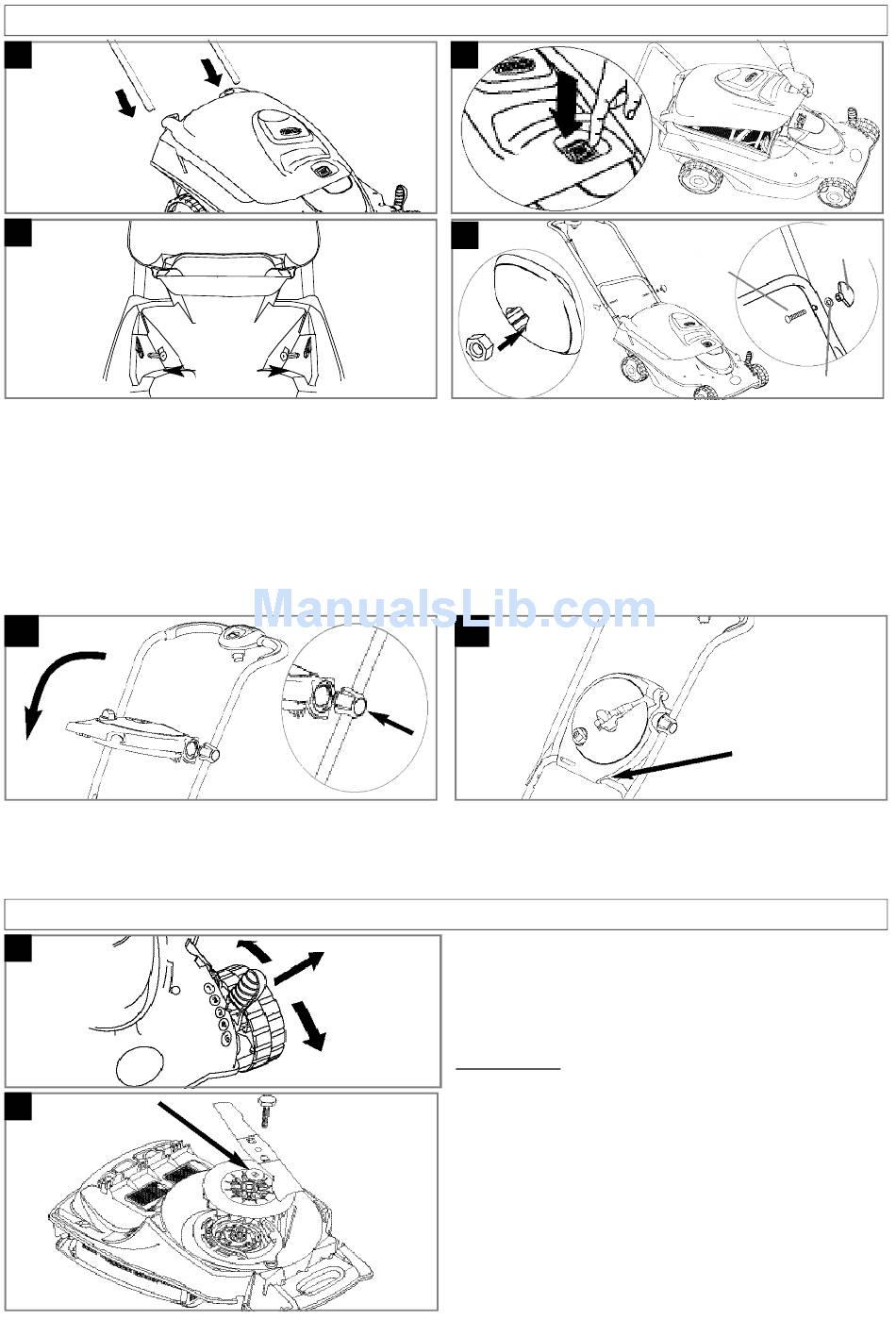 ManualsLib.com