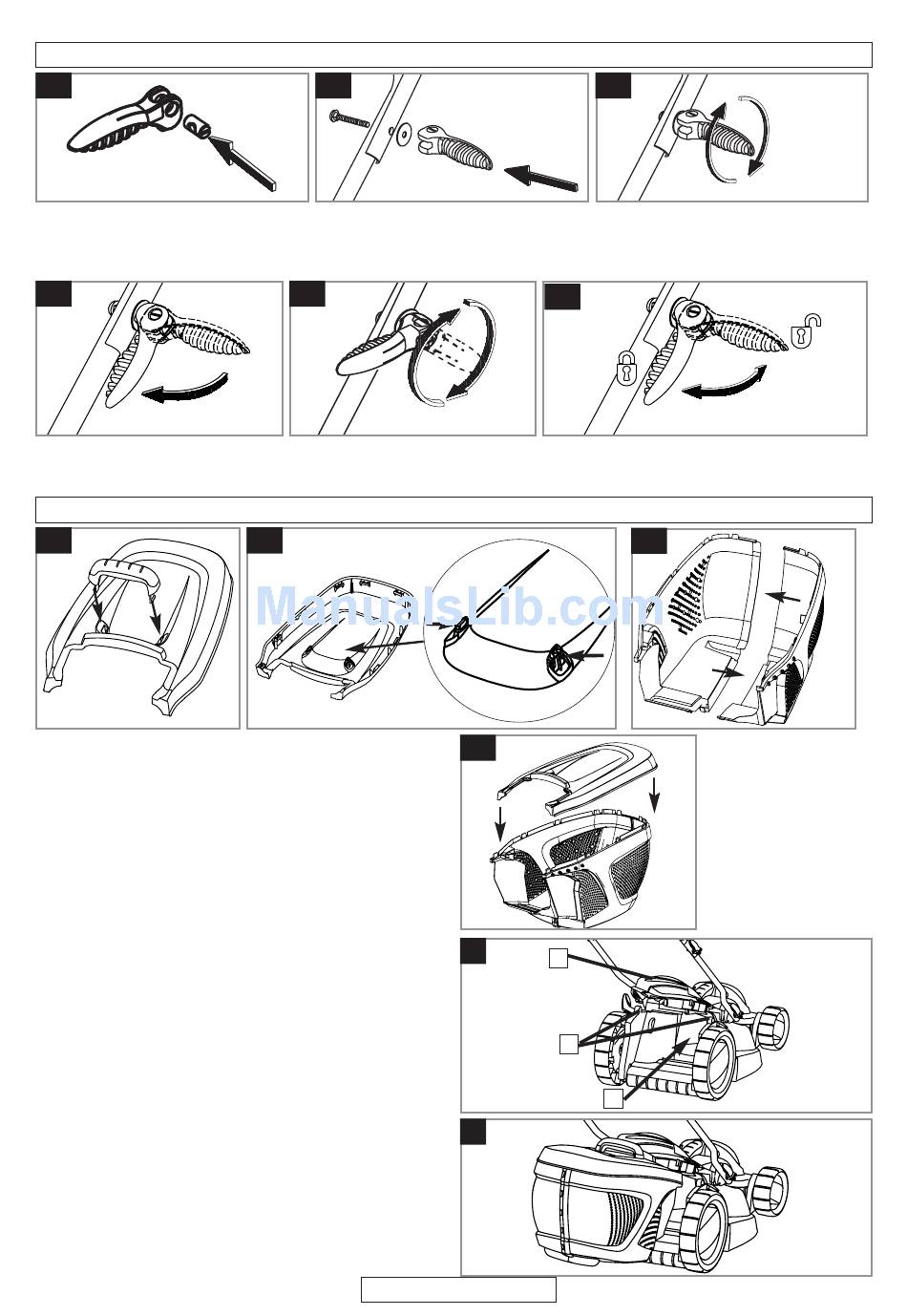 ManualsLib.com