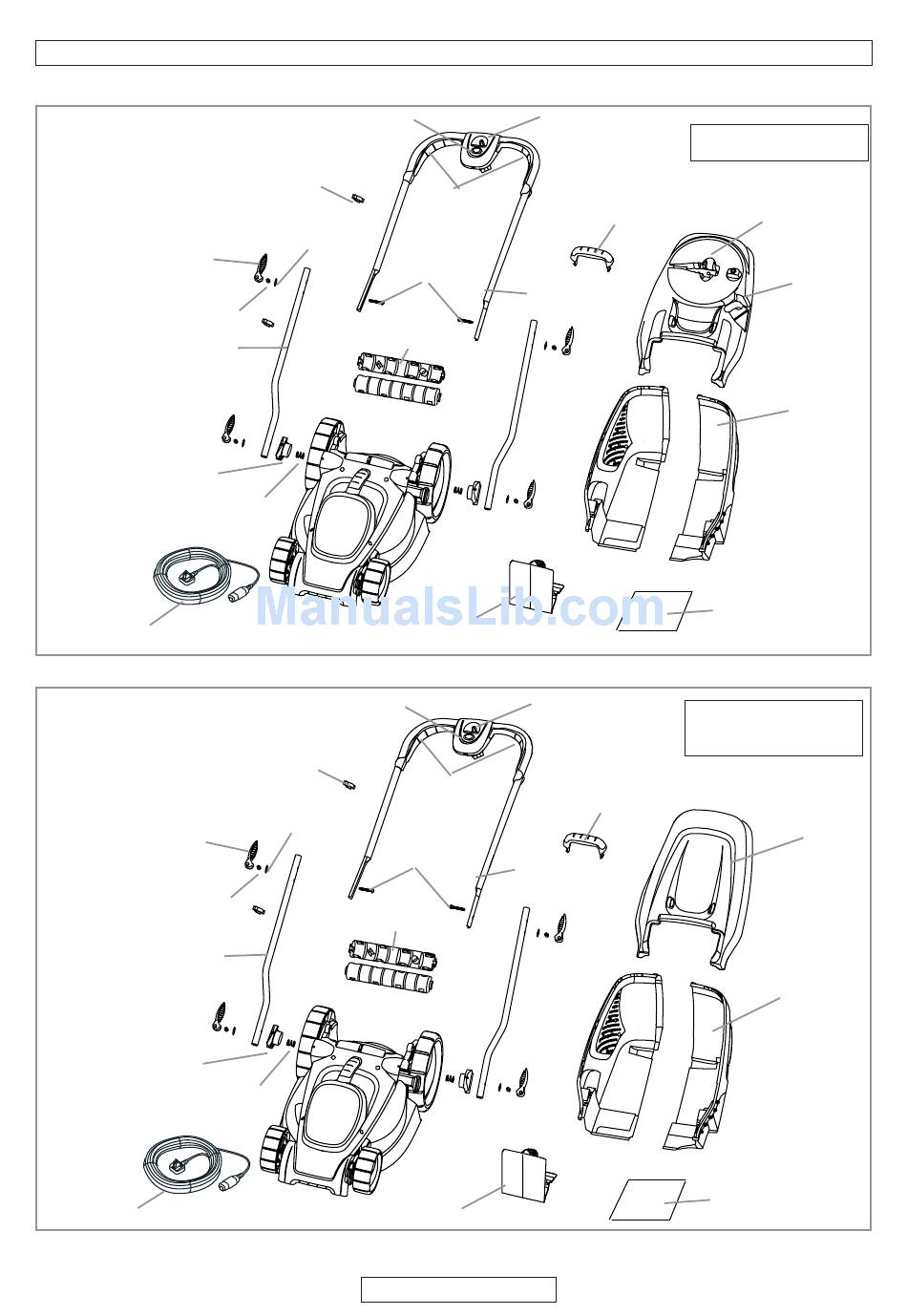 ManualsLib.com