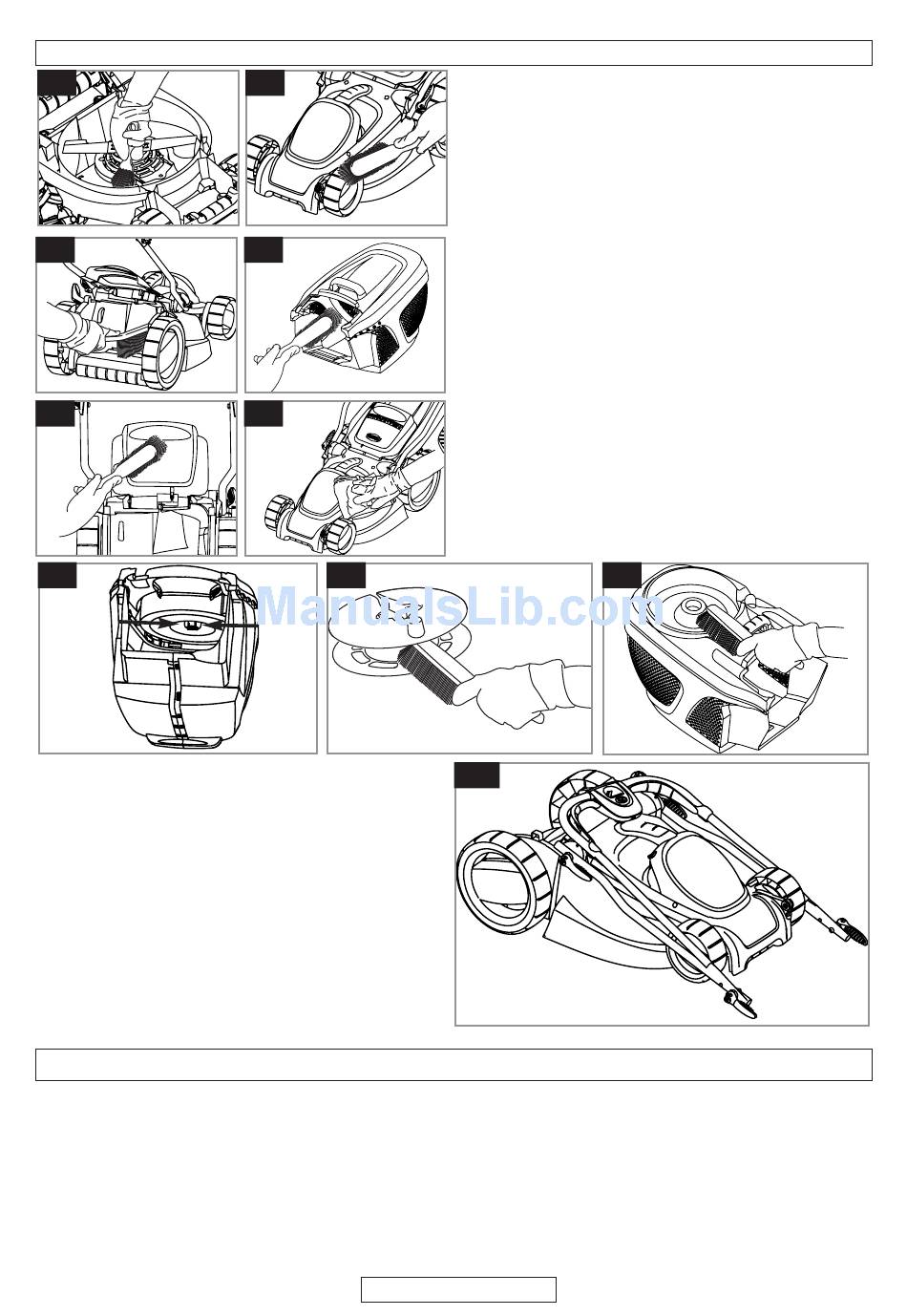 ManualsLib.com