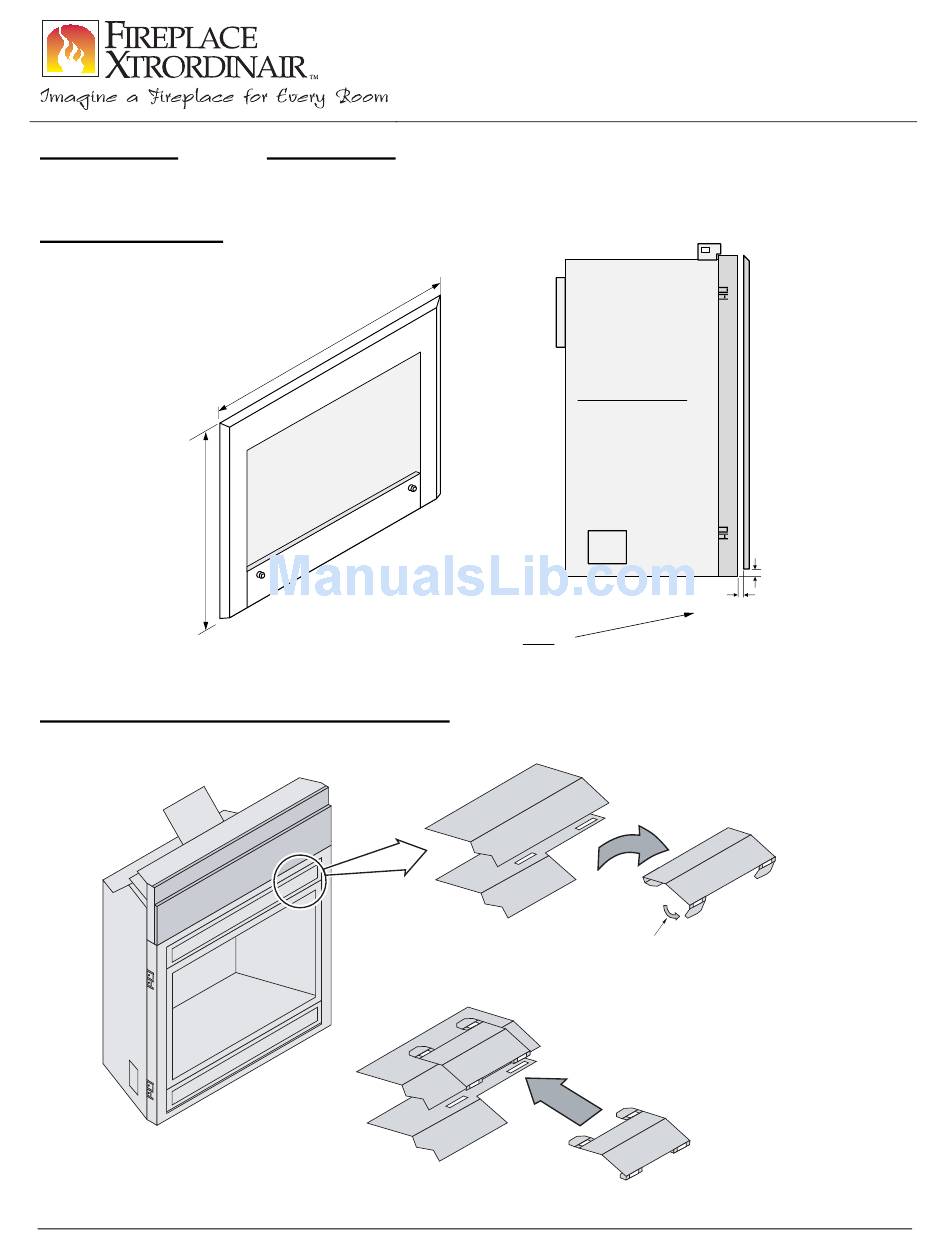 FIREPLACE XTRORDINAIR™
Imagine a Fireplace for Every Room

ManualsLib.com