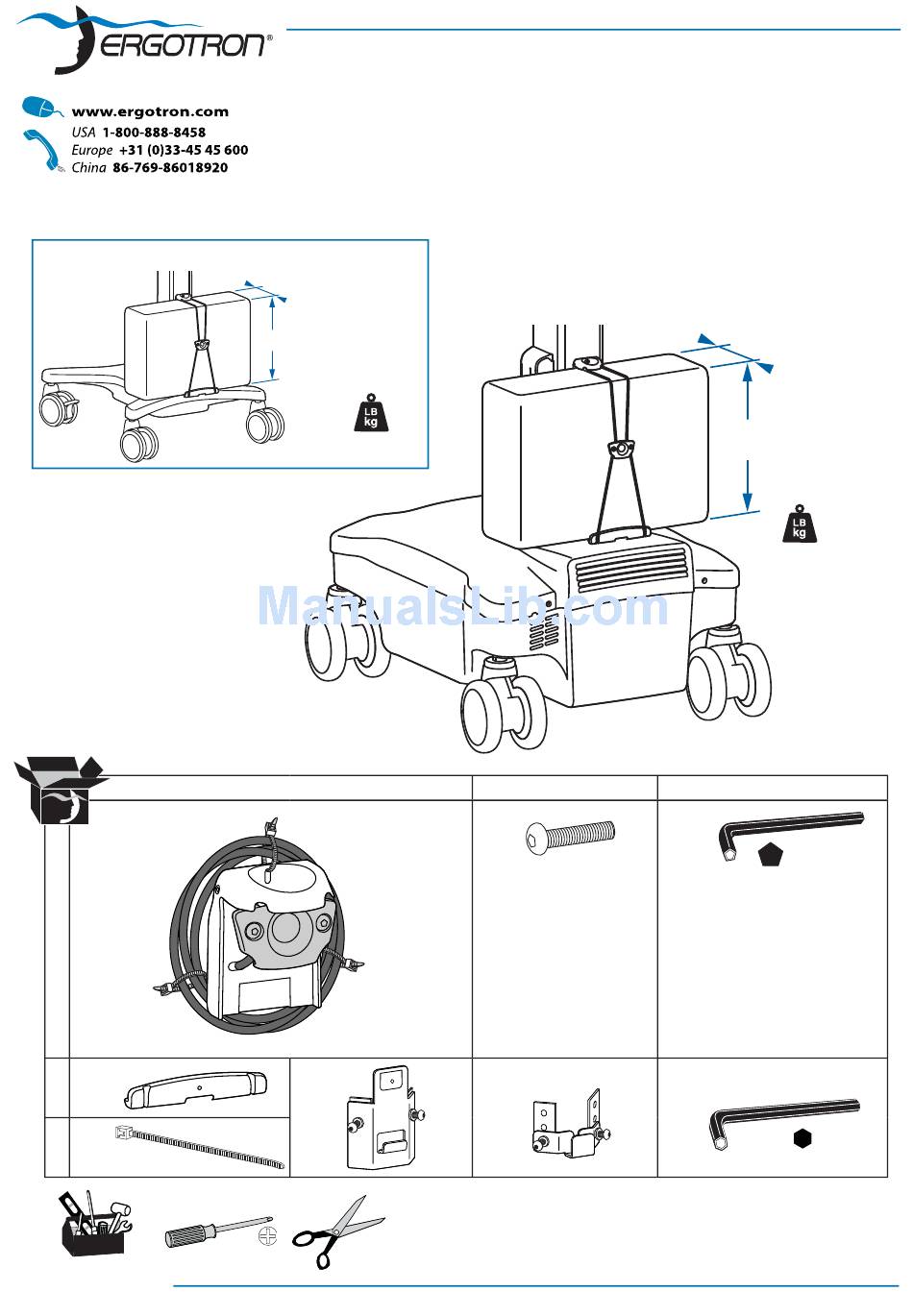 ERGOTRON®

www.ergotron.com
USA 1-800-888-8458
Europe +31 (0)33-45 45 600
China 86-769-86018920

LB
kg

LB
kg

ManualsLib.com