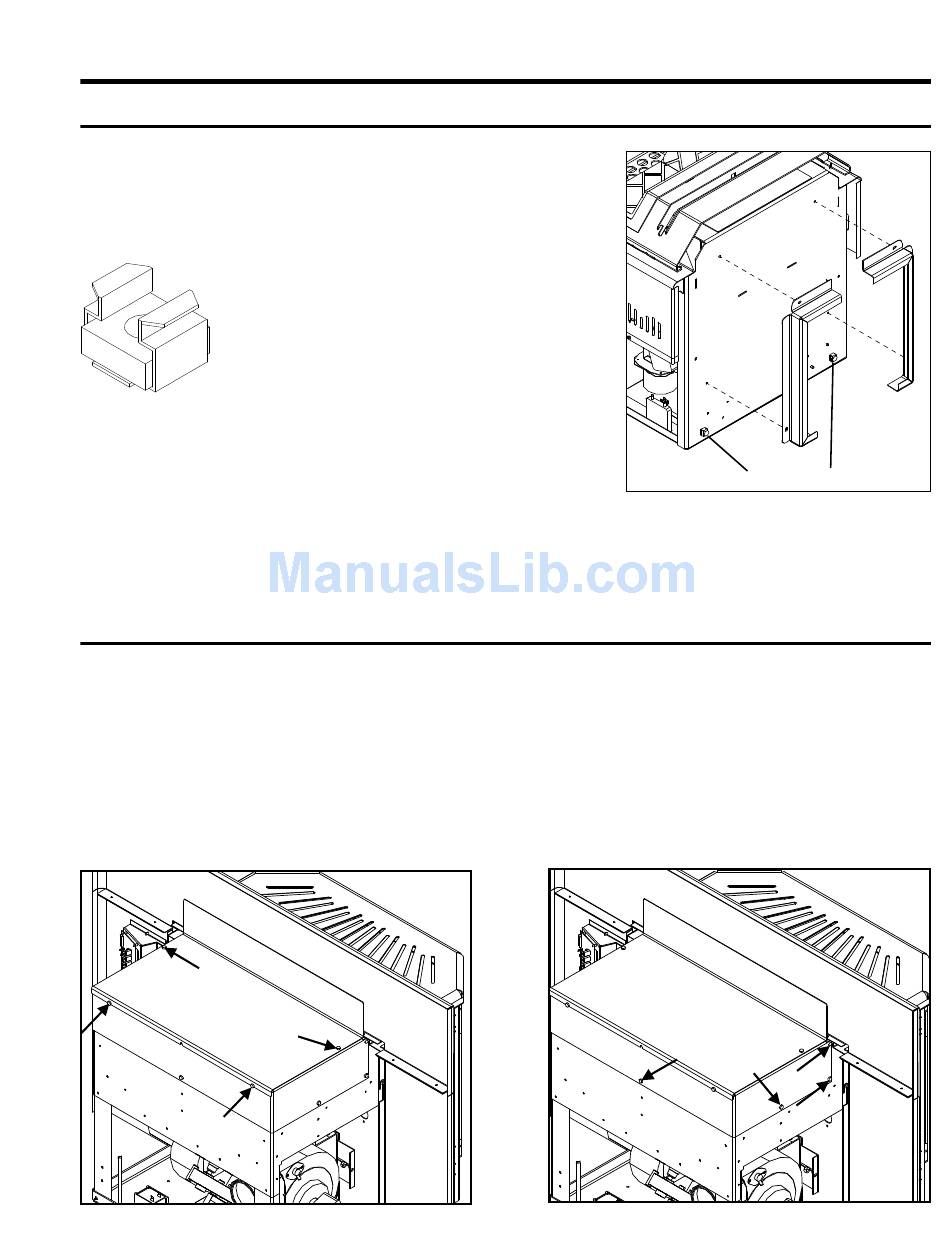 ManualsLib.com