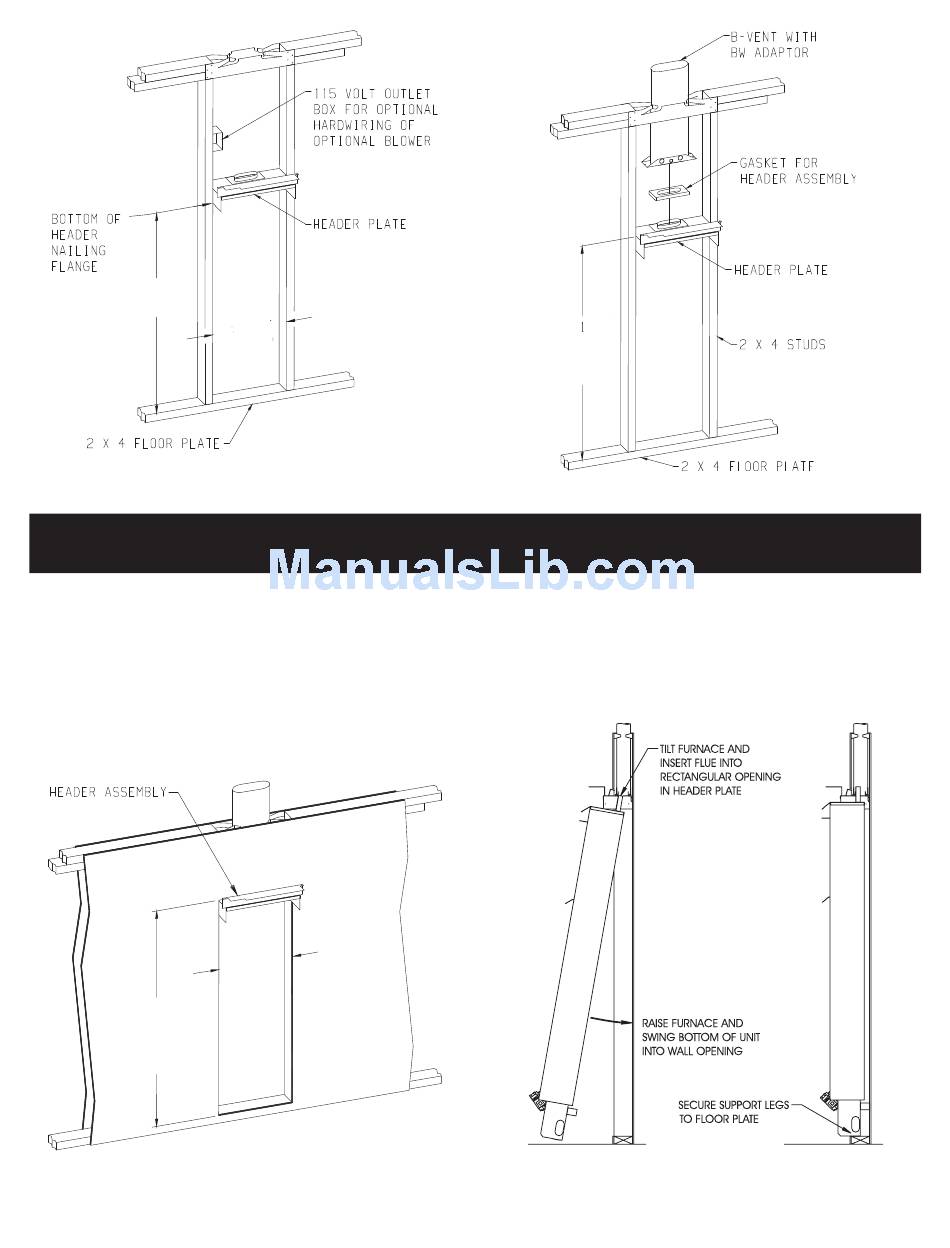 115 VOLT OUTLET BOX FOR OPTIONAL HARDWIRING OF OPTIONAL BLOWER

BOTTOM OF HEADER NAILING FLANGE

HEADER PLATE

2 X 4 FLOOR PLATE

B-VENT WITH BW ADAPTOR

GASKET FOR HEADER ASSEMBLY

HEADER PLATE

2 X 4 STUDS

2 X 4 FLOOR PLATE

ManualsLib.com

HEADER ASSEMBLY

TILT FURNACE AND INSERT FLUE INTO RECTANGULAR OPENING IN HEADER PLATE

RAISE FURNACE AND SWING BOTTOM OF UNIT INTO WALL OPENING

SECURE SUPPORT LEGS TO FLOOR PLATE