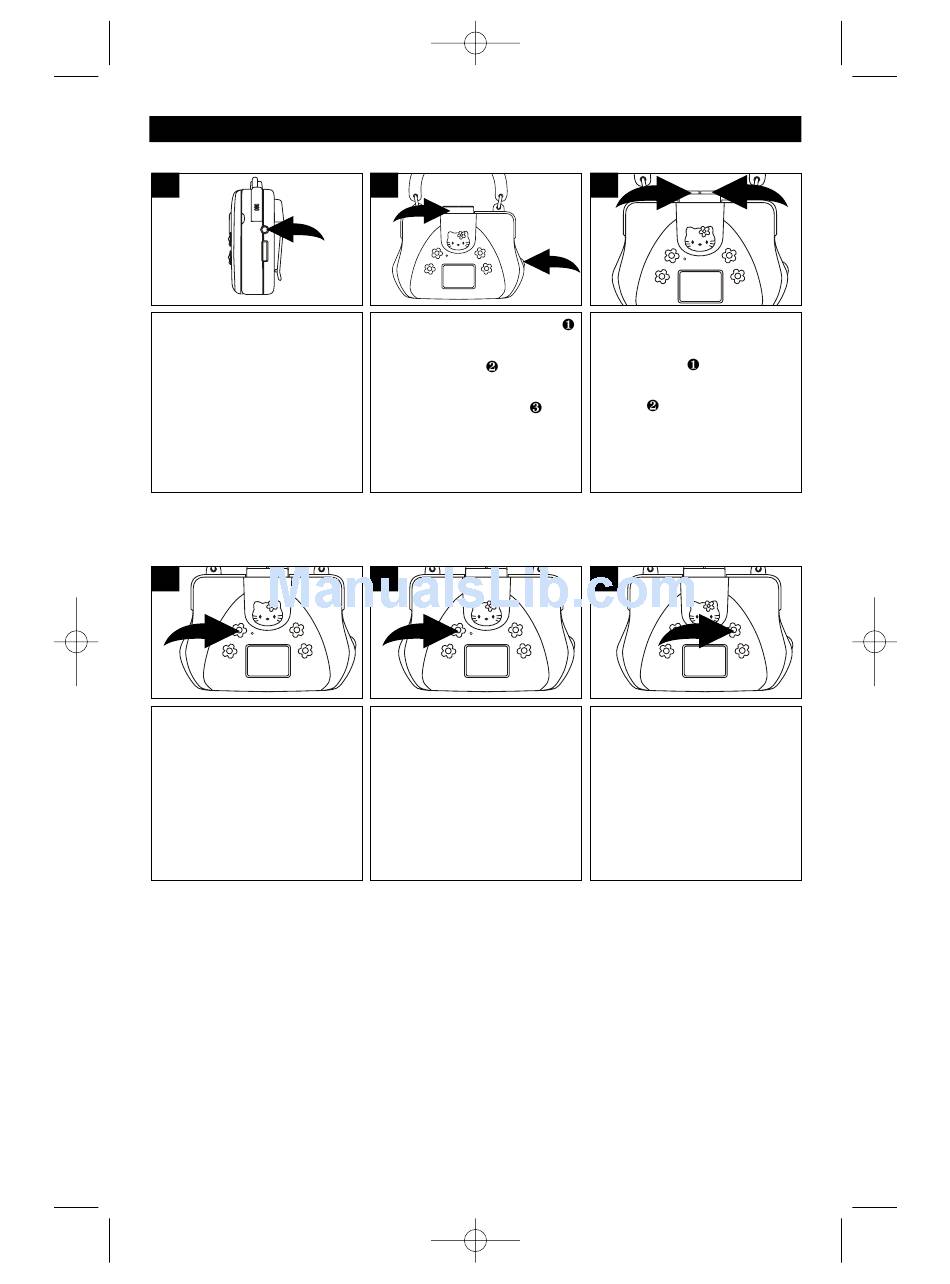 ❶

❷

❸

❶

❷

ManualsLib.com