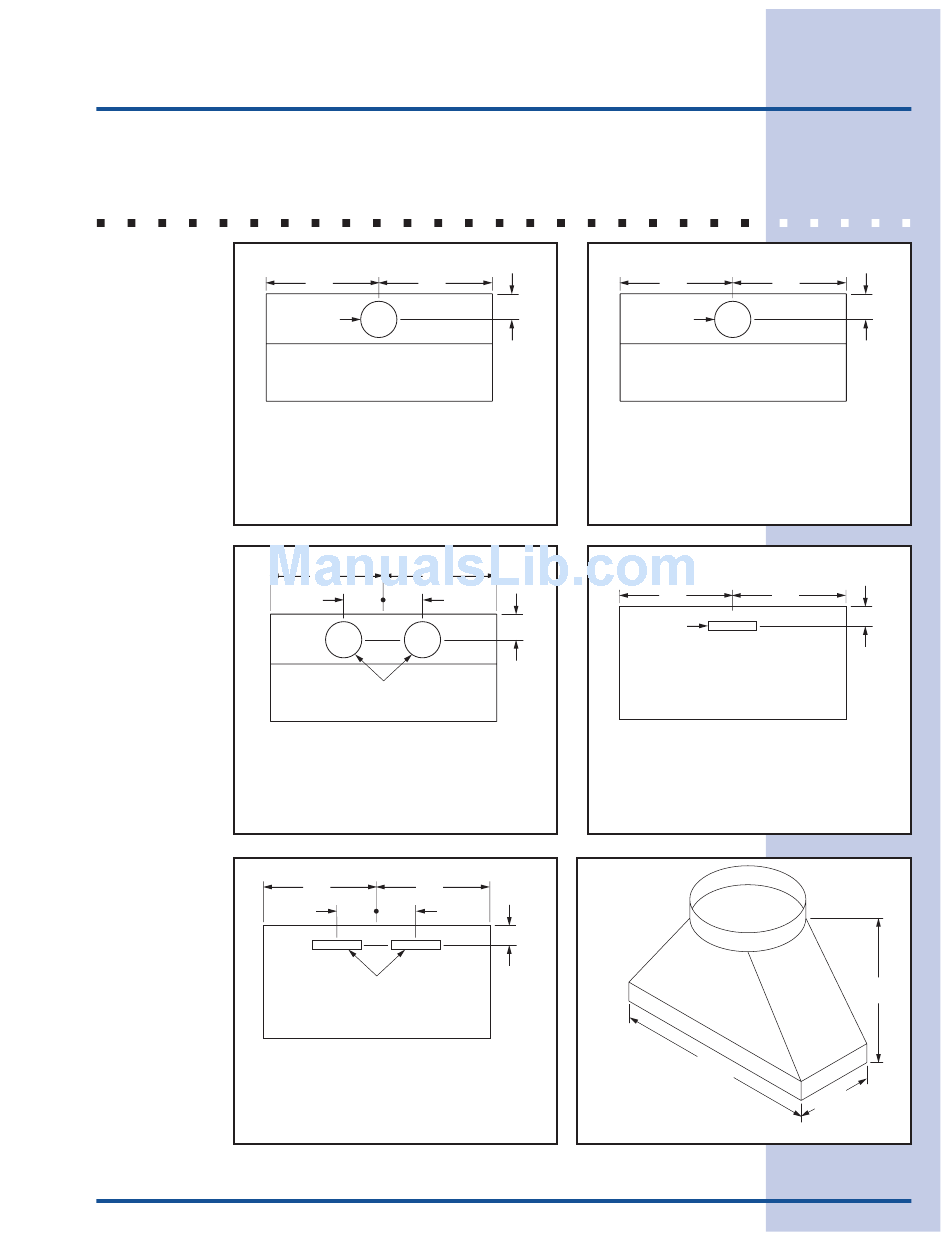 ManualsLib.com