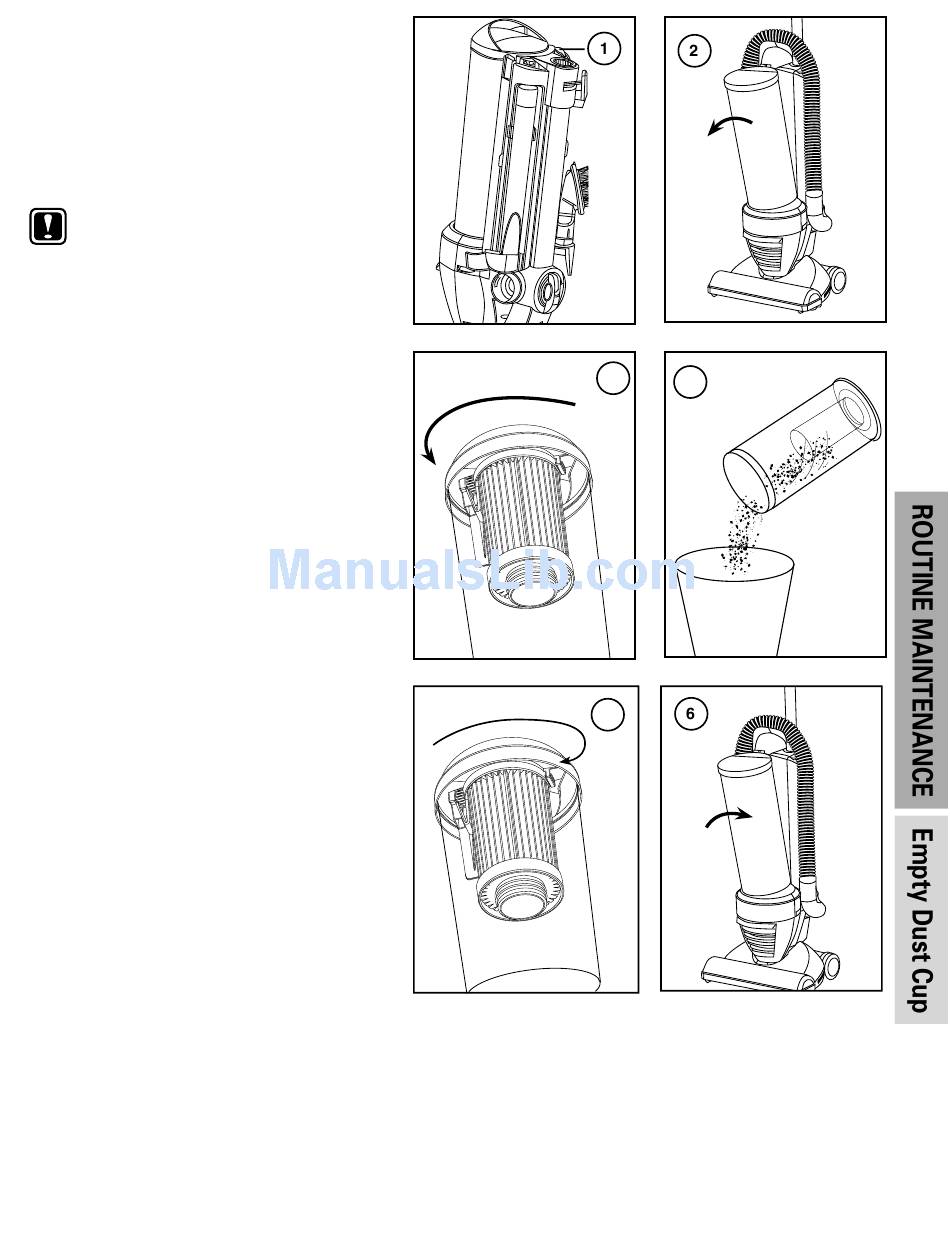 1

2

ManualsLib.com

6

ROUTINE MAINTENANCE

Empty Dust Cup