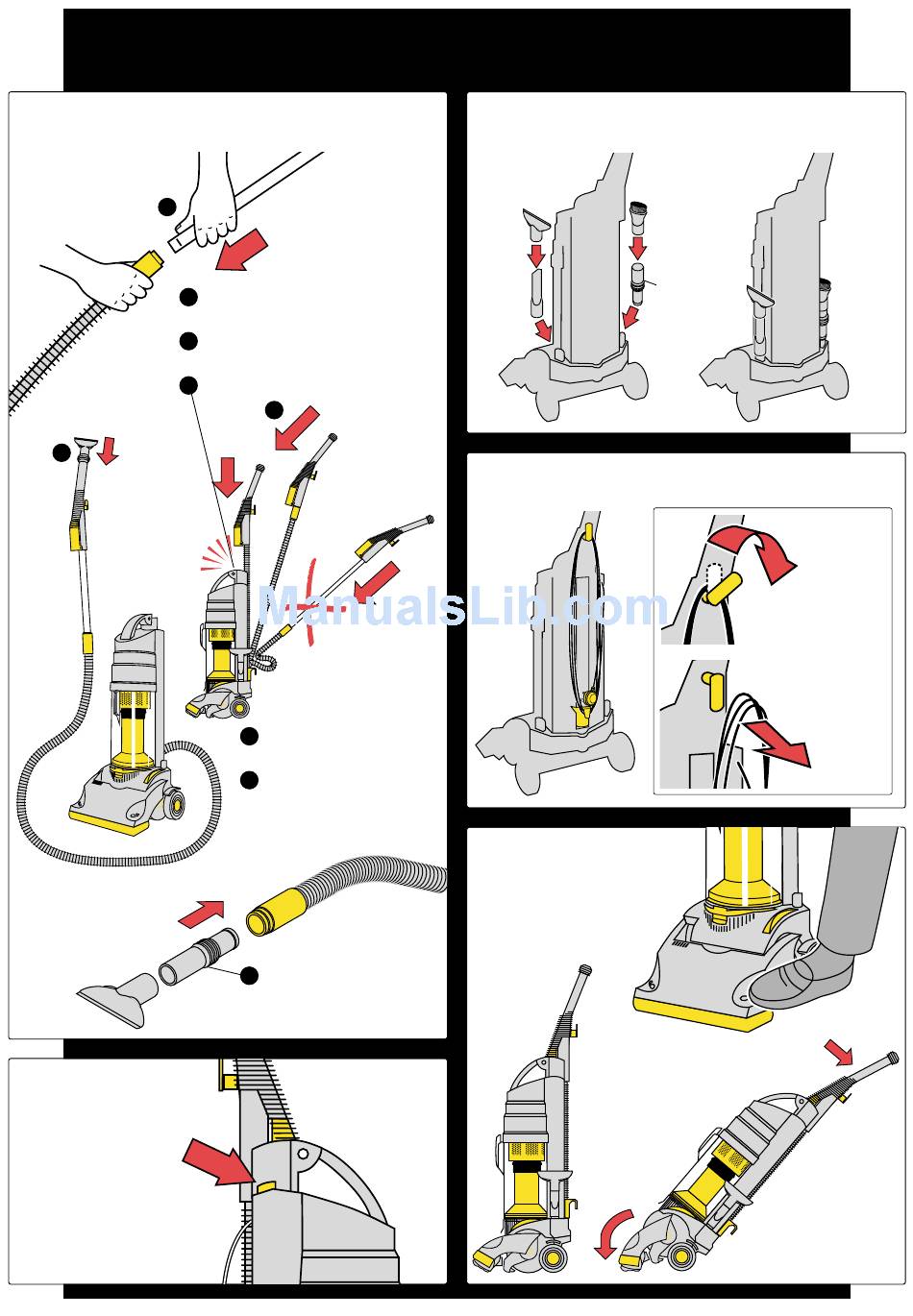 ManualsLib.com