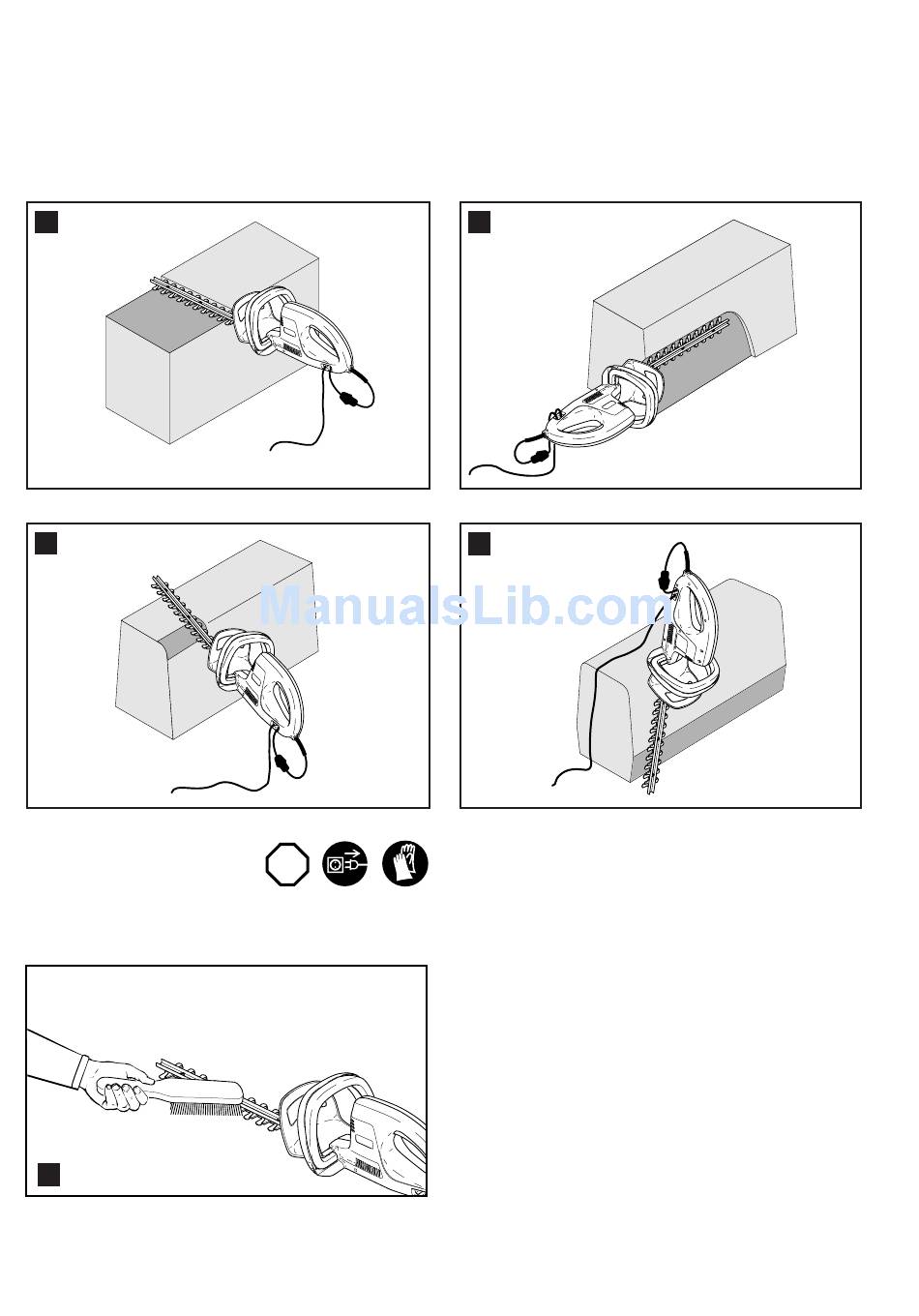 ManualsLib.com