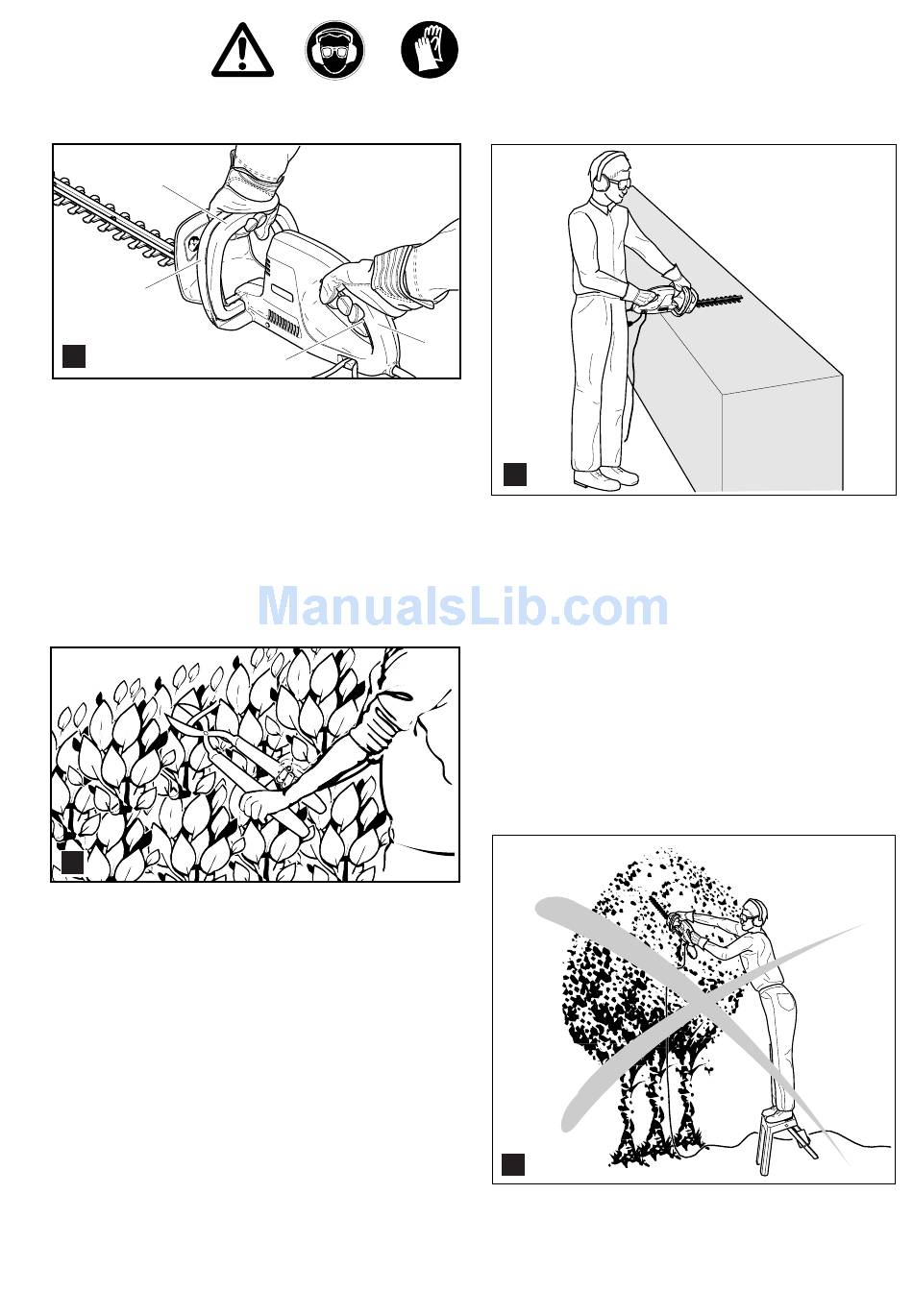 ManualsLib.com