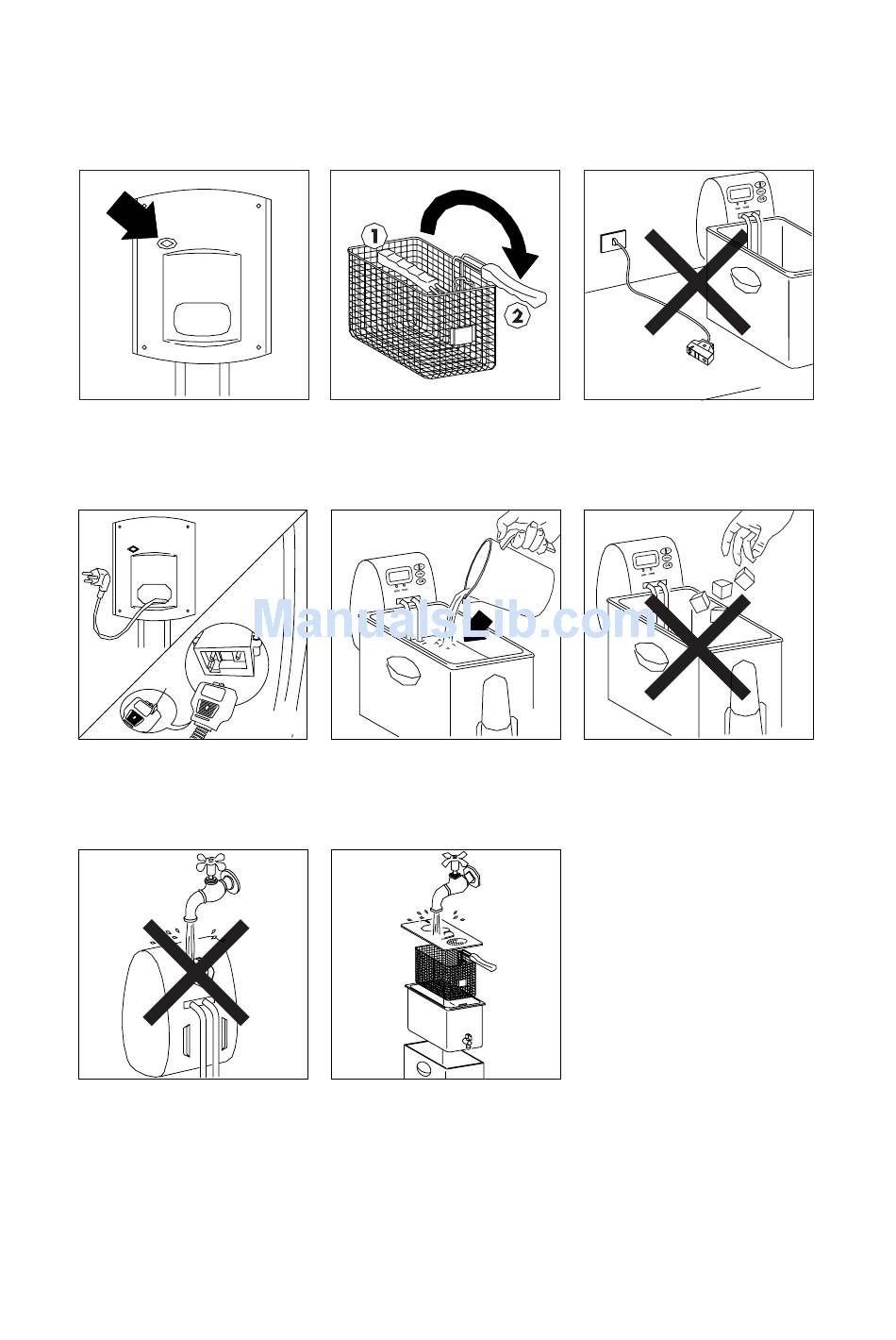 1

2

ManualsLib.com