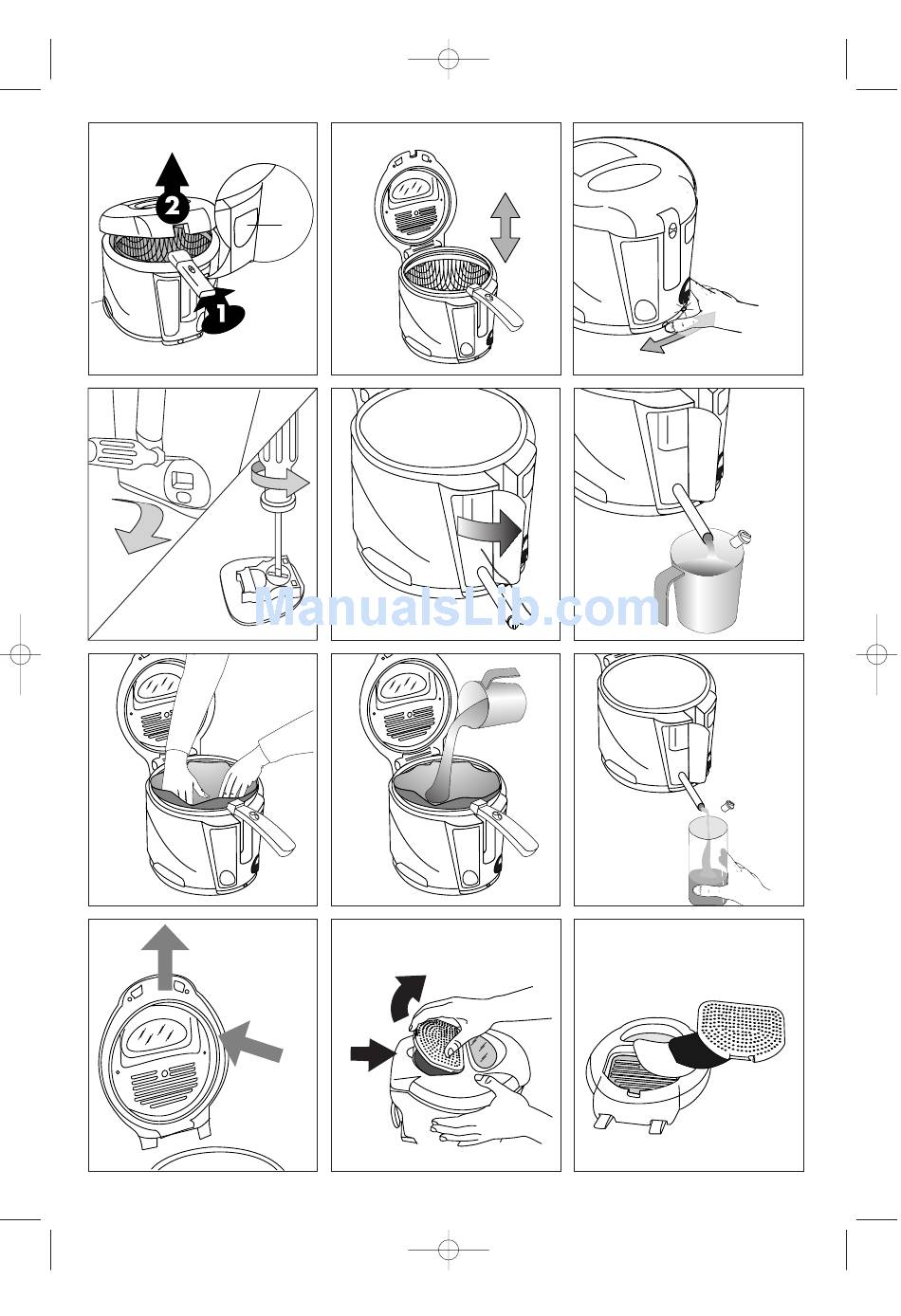 2
1
ManualsLib.com