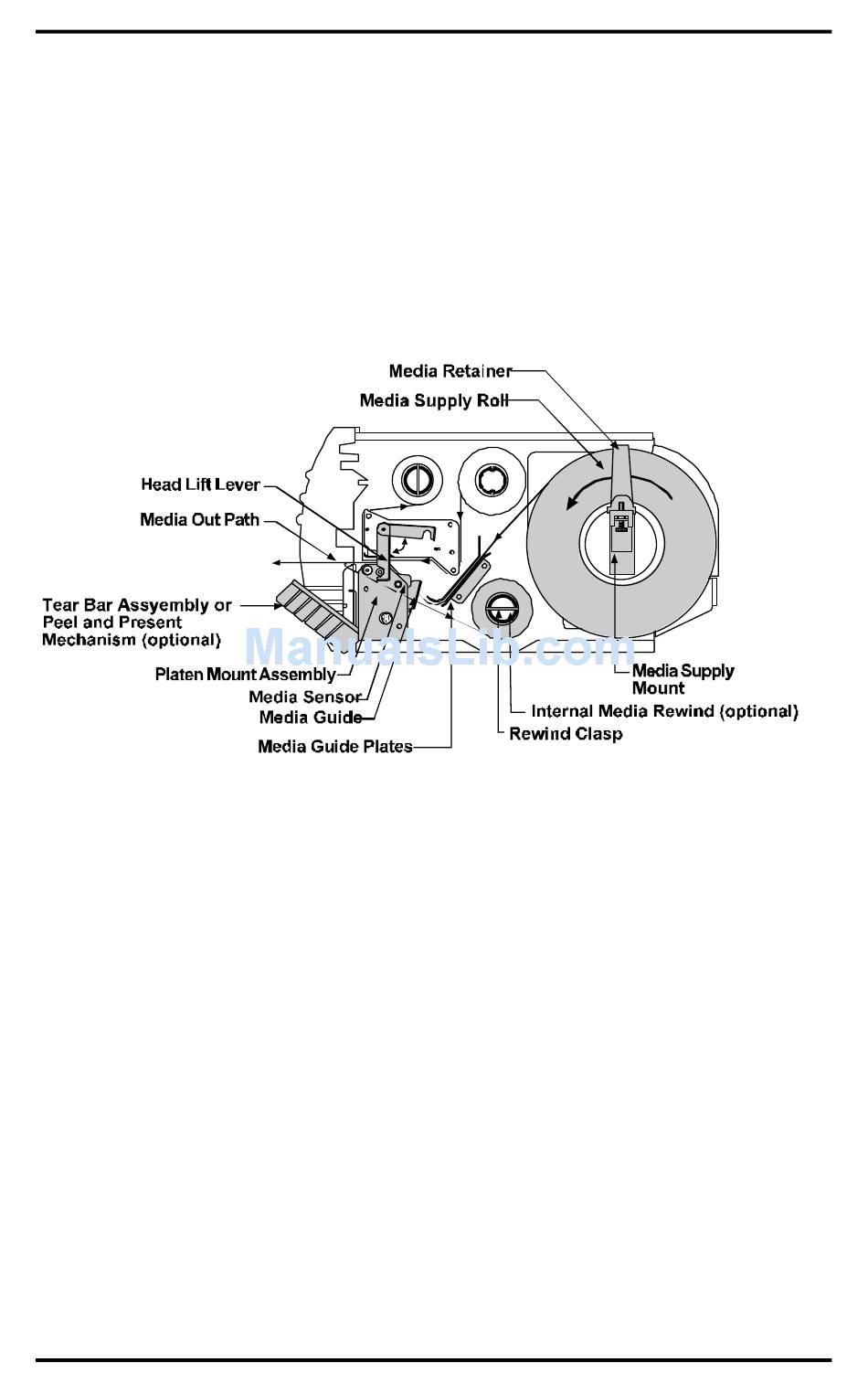 Media Retainer
Media Supply Roll
Head Lift Lever
Media Out Path
Tear Bar Assyembly or Peel and Present Mechanism (optional)
Platen Mount Assembly
Media Sensor
Media Guide
Media Guide Plates
Media Supply Mount
Internal Media Rewind (optional)
Rewind Clasp
ManualsLib.com