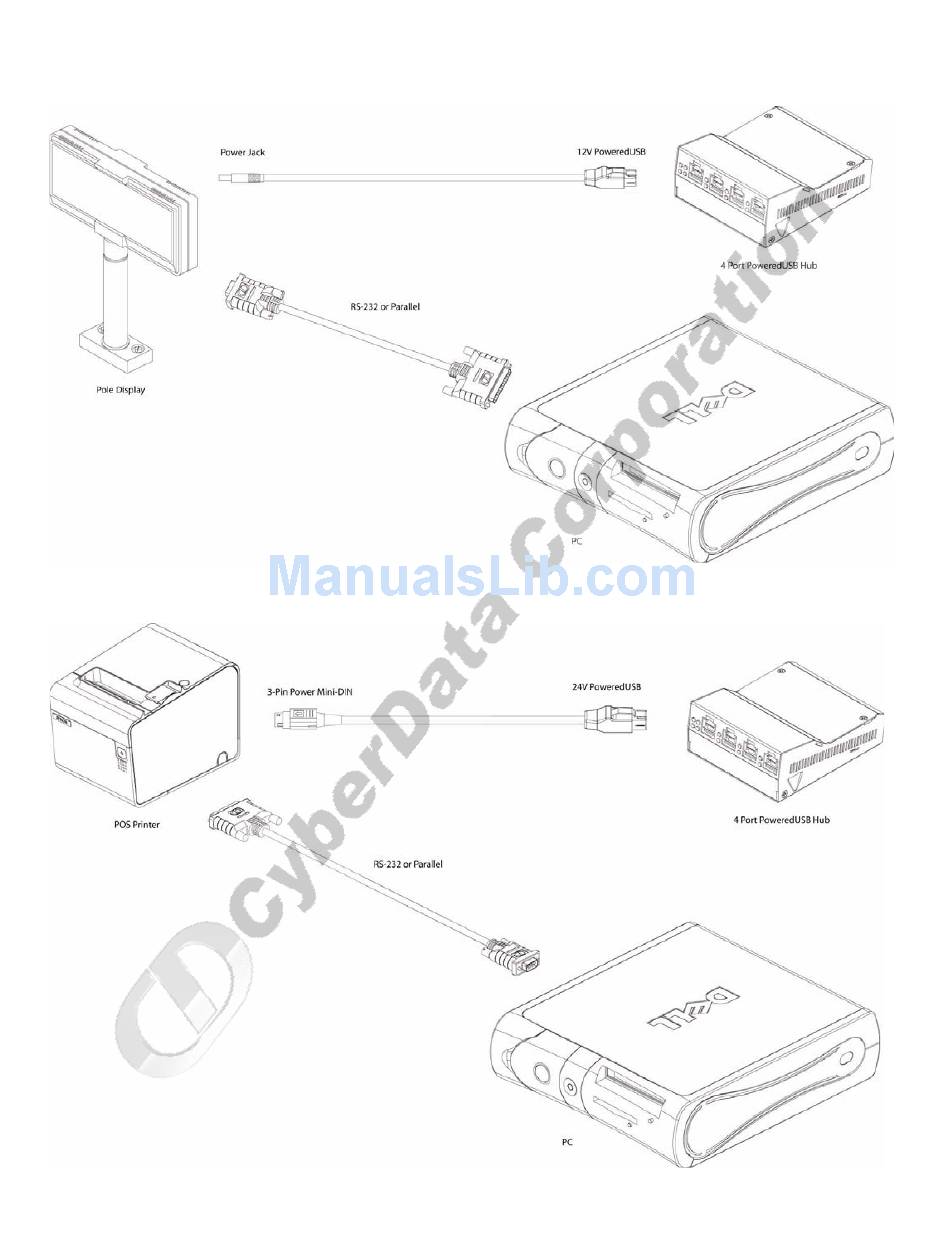 Power Jack

12V PoweredUSB

4 Port PoweredUSB Hub

RS-232 or Parallel

Pole Display

DELL

PC

ManualsLib.com

CyberData Corporation

3-Pin Power Mini-DIN

24V PoweredUSB

4 Port PoweredUSB Hub

POS Printer

RS-232 or Parallel

DELL

PC