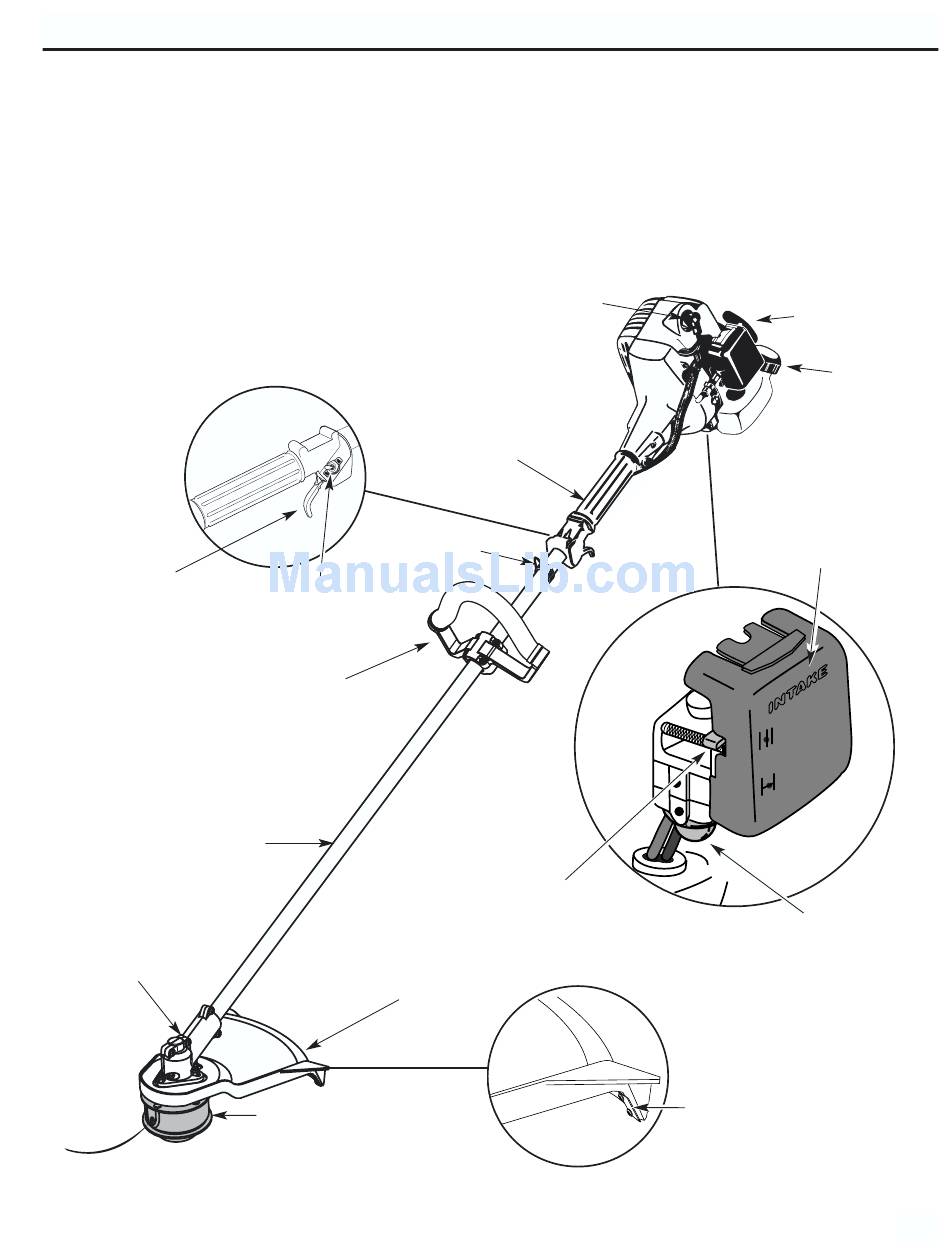 ManualsLib.com

INTAKE