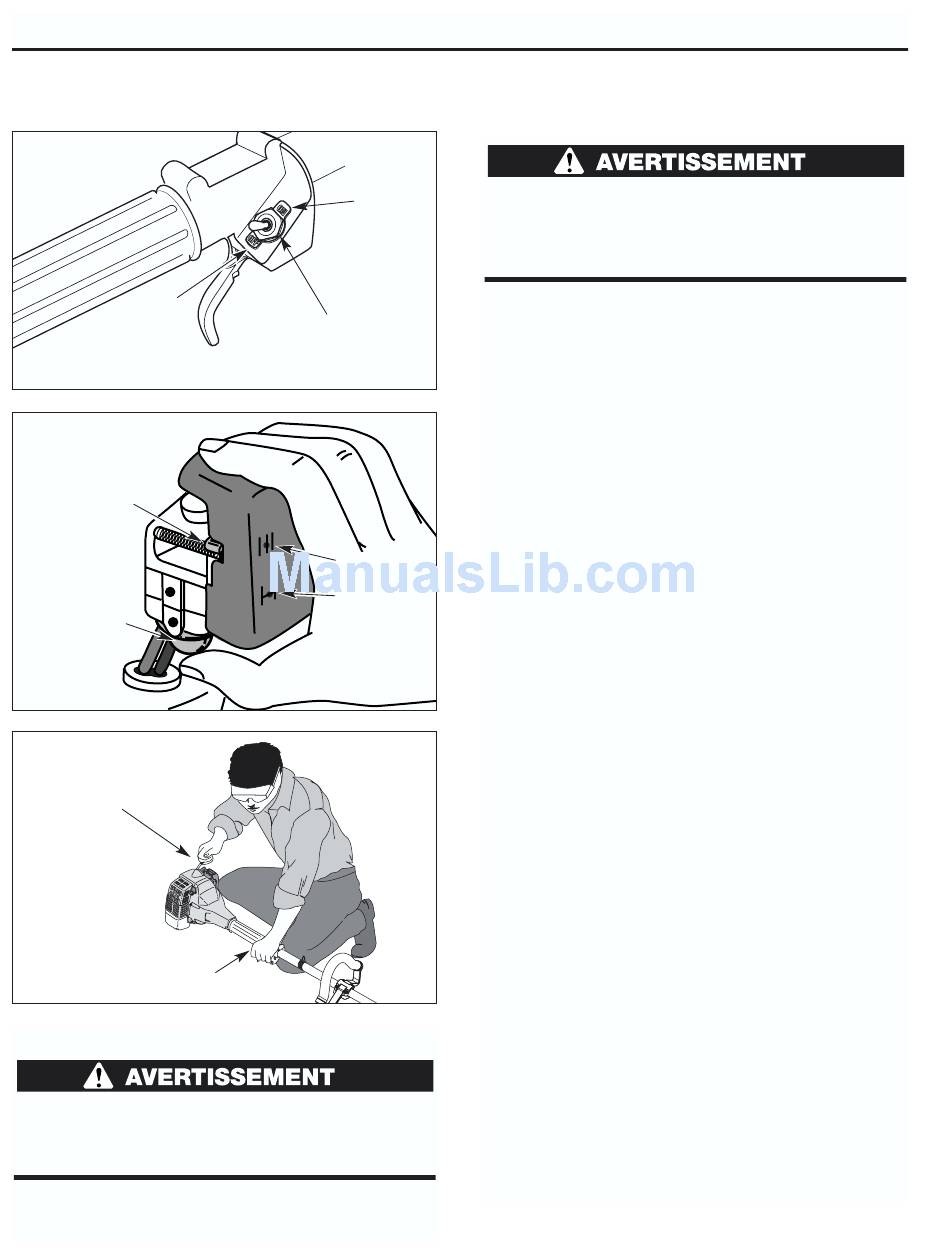 AVERTISSEMENT

ManualsLib.com

AVERTISSEMENT