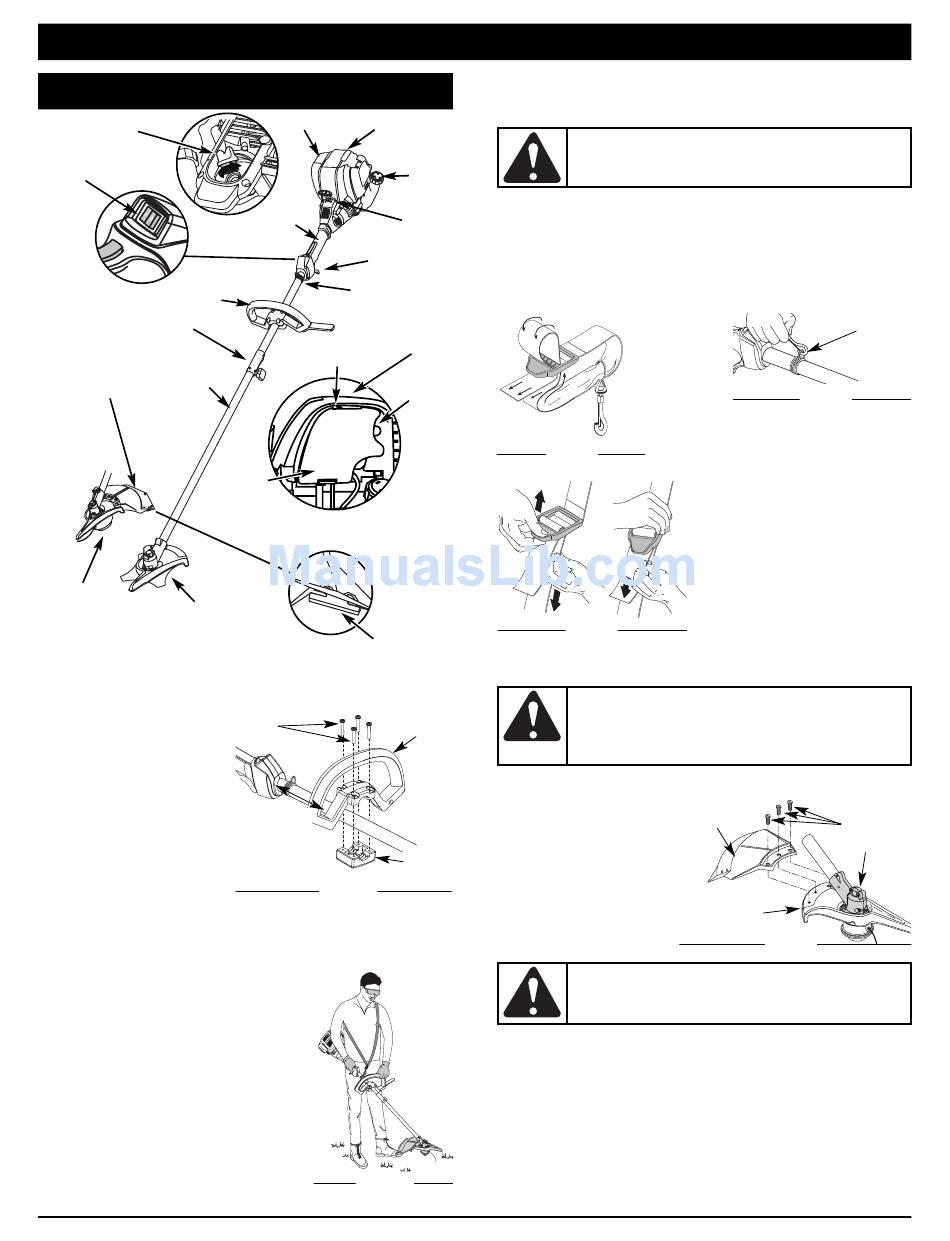 ManualsLib.com