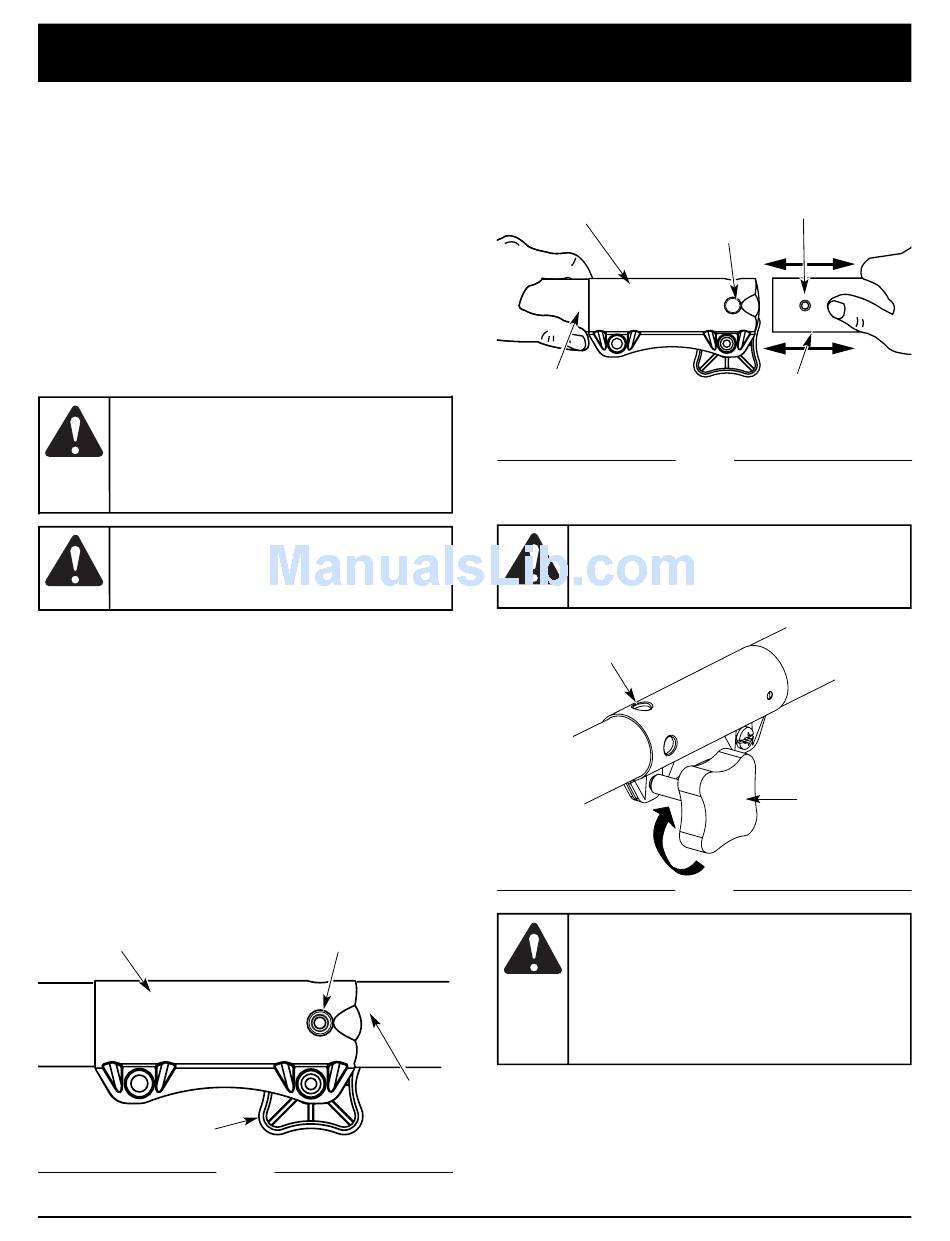 ManualsLib.com