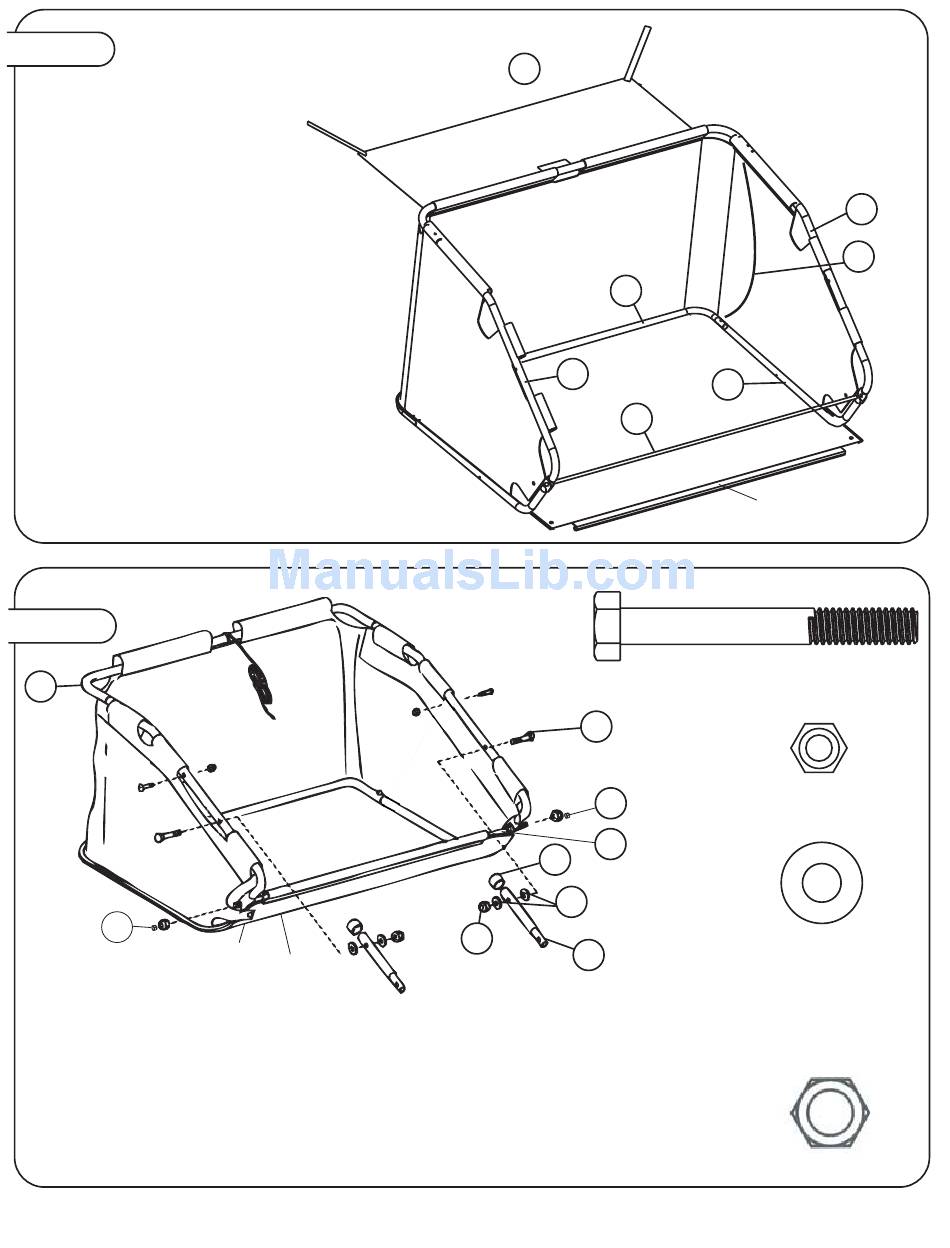 ManualsLib.com