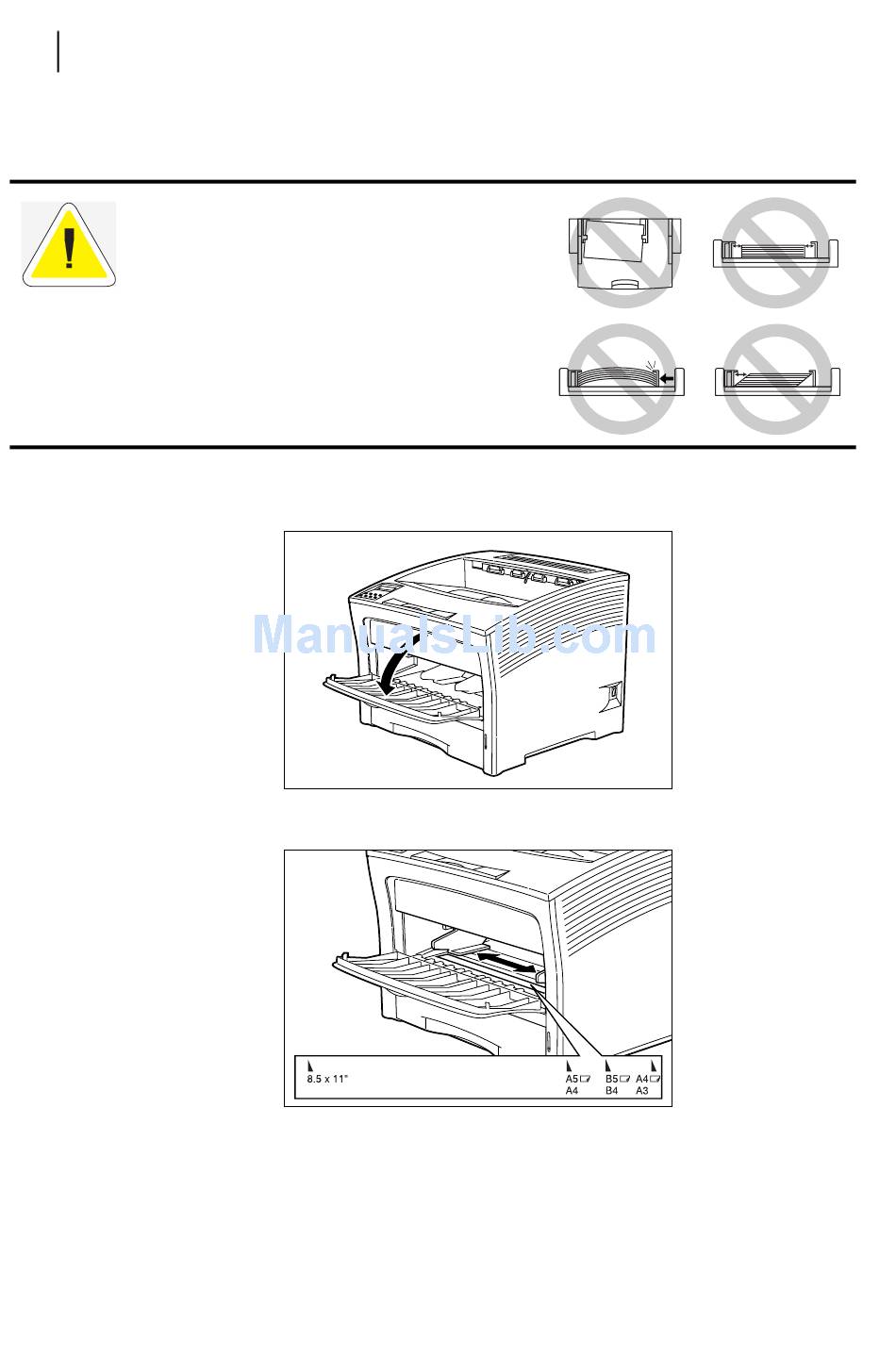 ManualsLib.com

8.5 x 11"
A5
A4
B5
B4
A4
A3