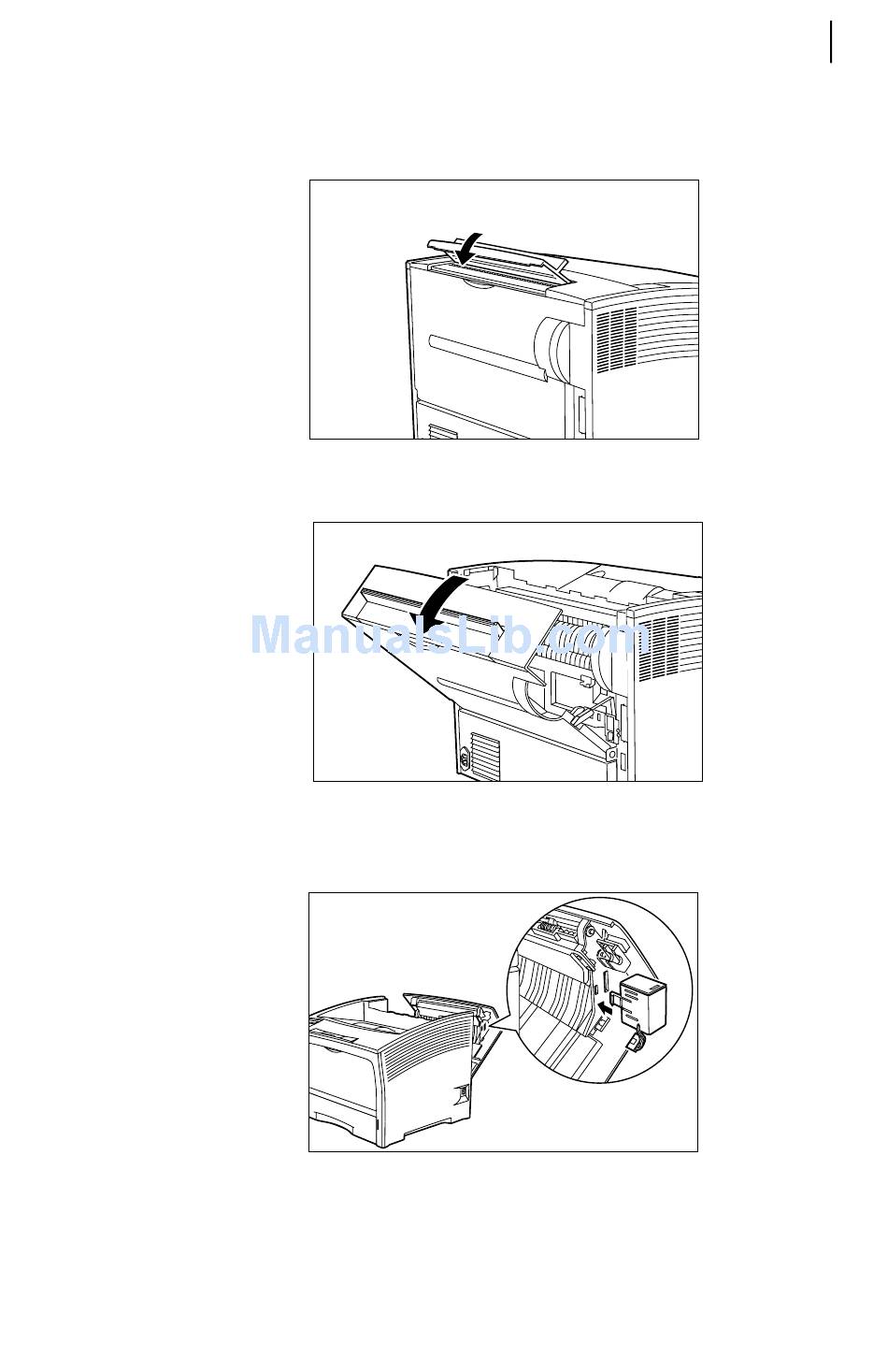 ManualsLib.com