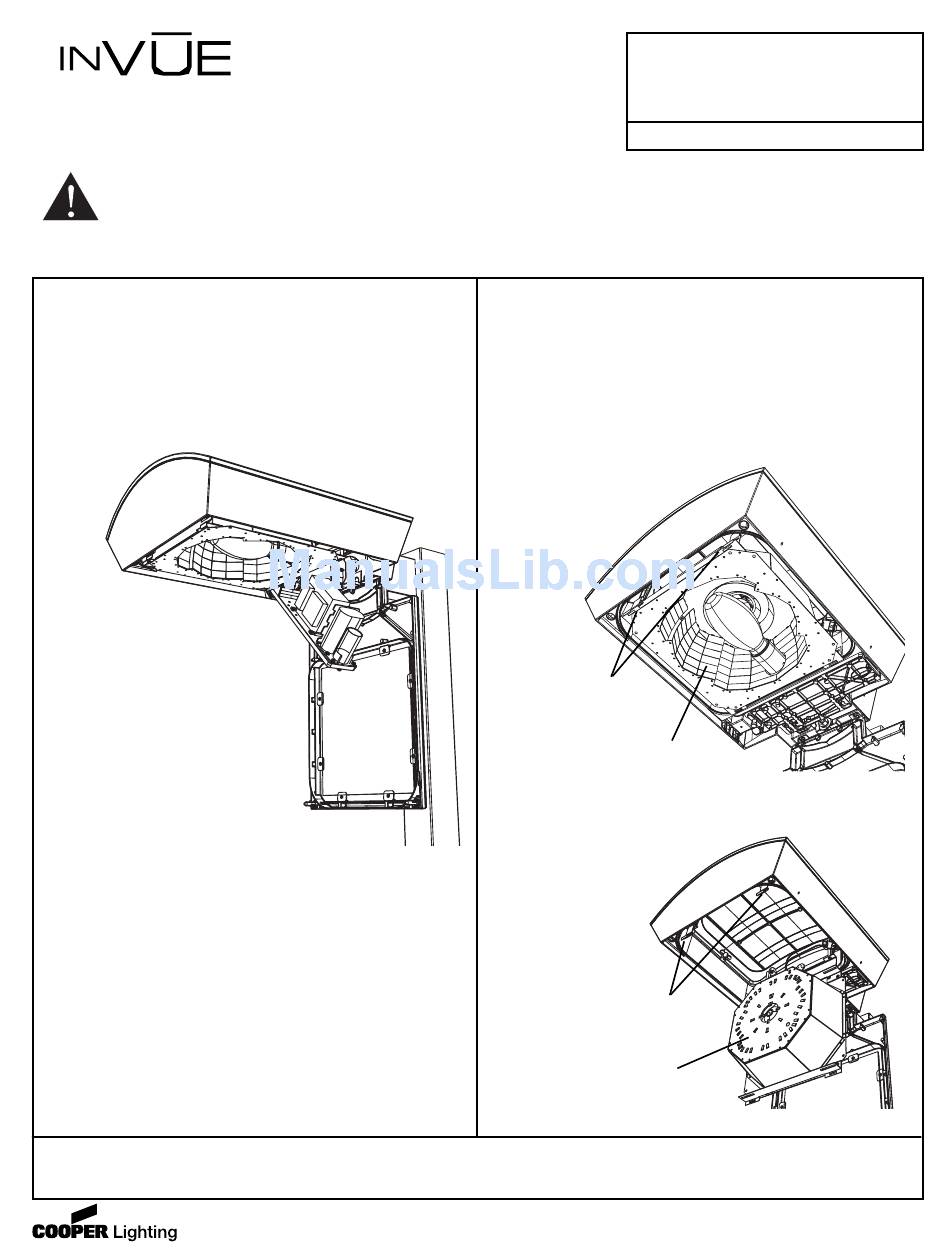 INVUE

ManualsLib.com

COOPER Lighting