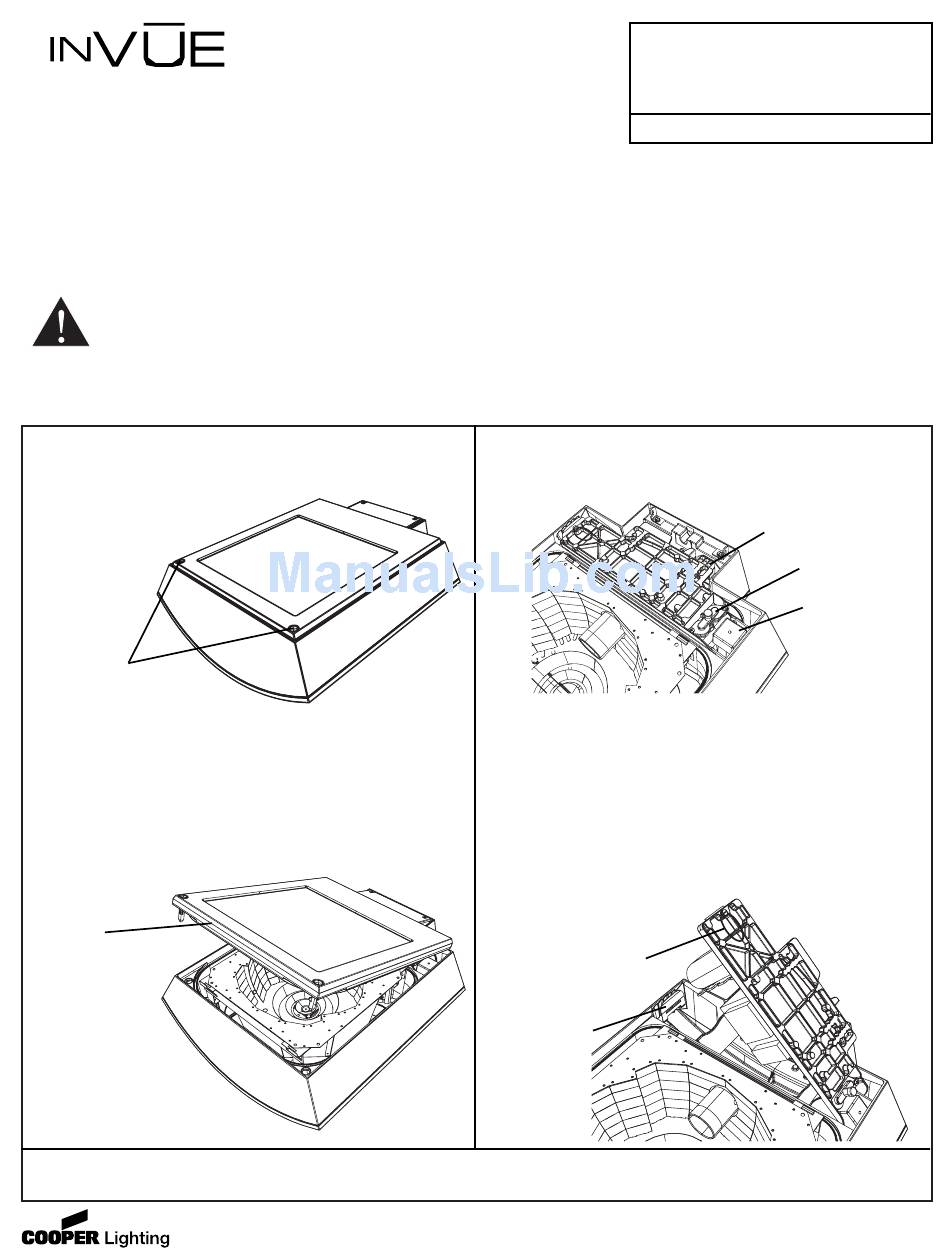 INVUE

ManualsLib.com

COOPER Lighting