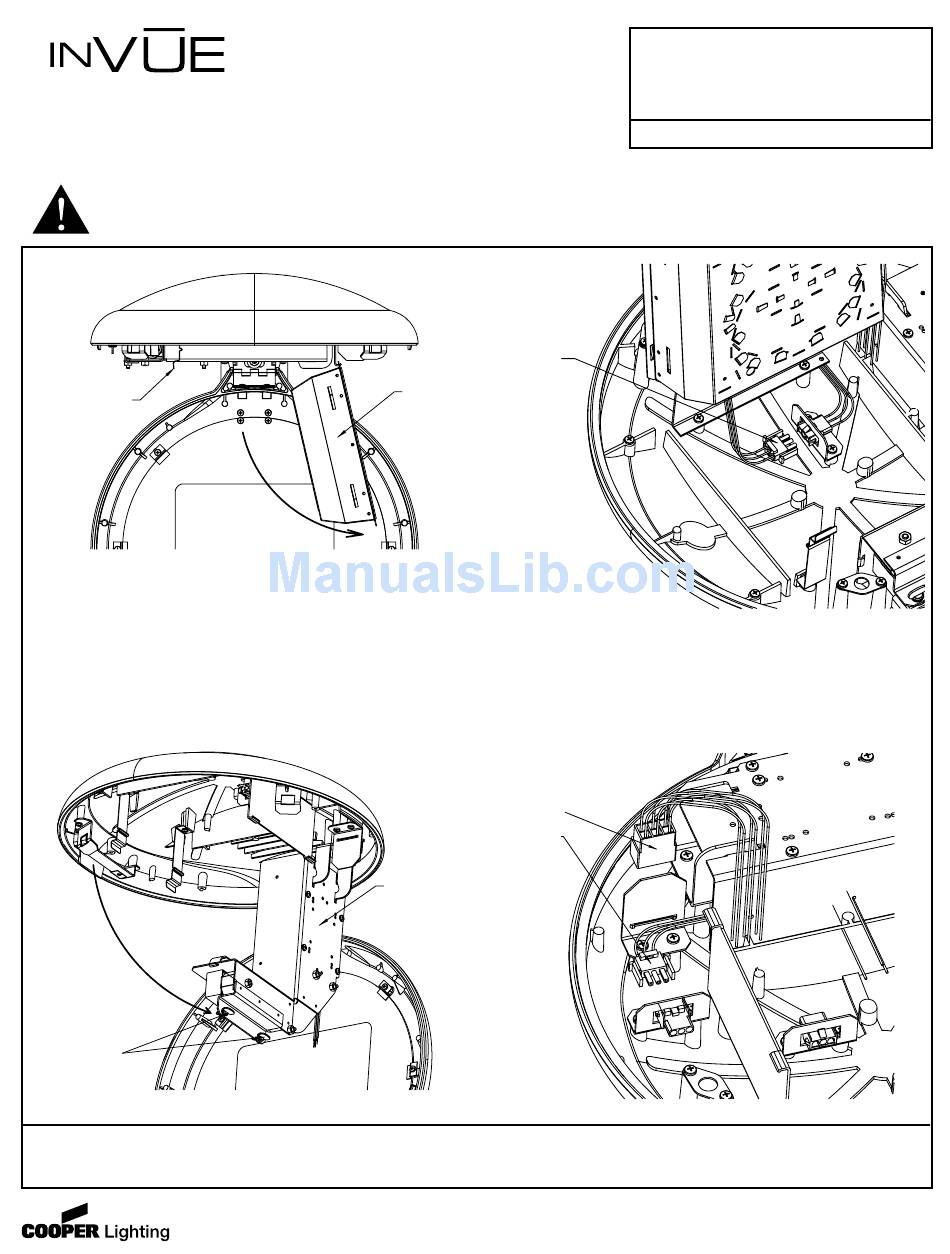 INVUE

ManualsLib.com

COOPER Lighting