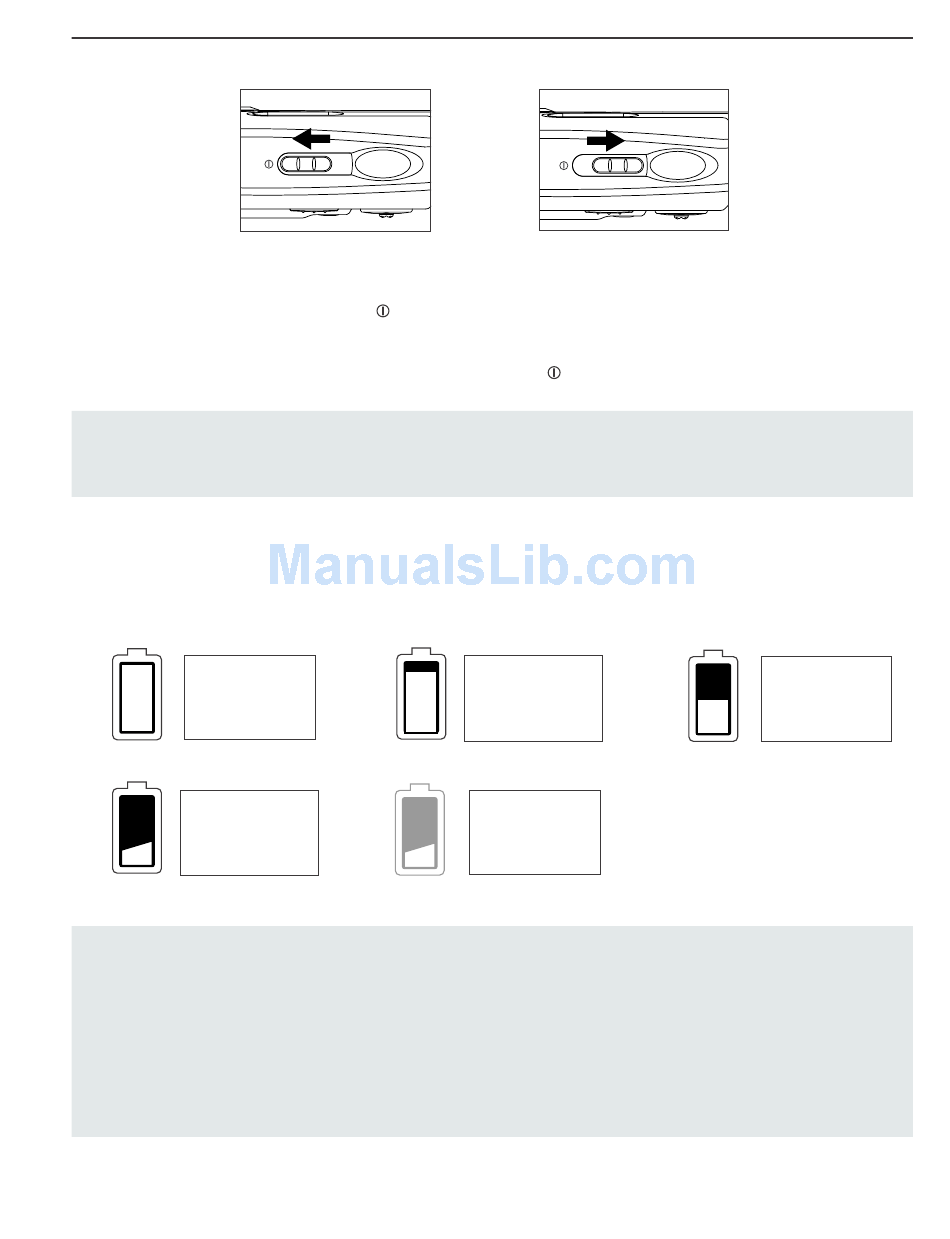 ManualsLib.com