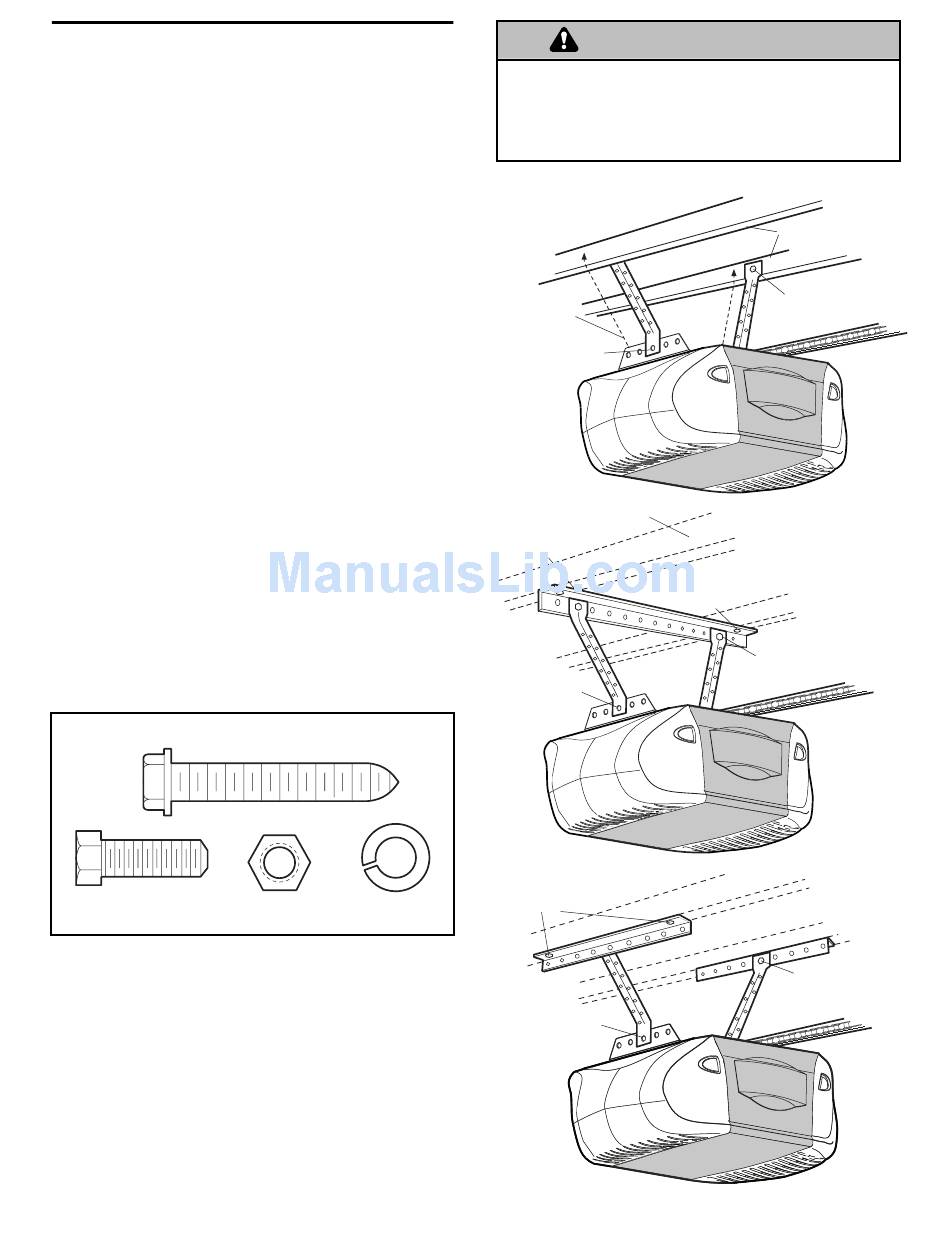 ManualsLib.com