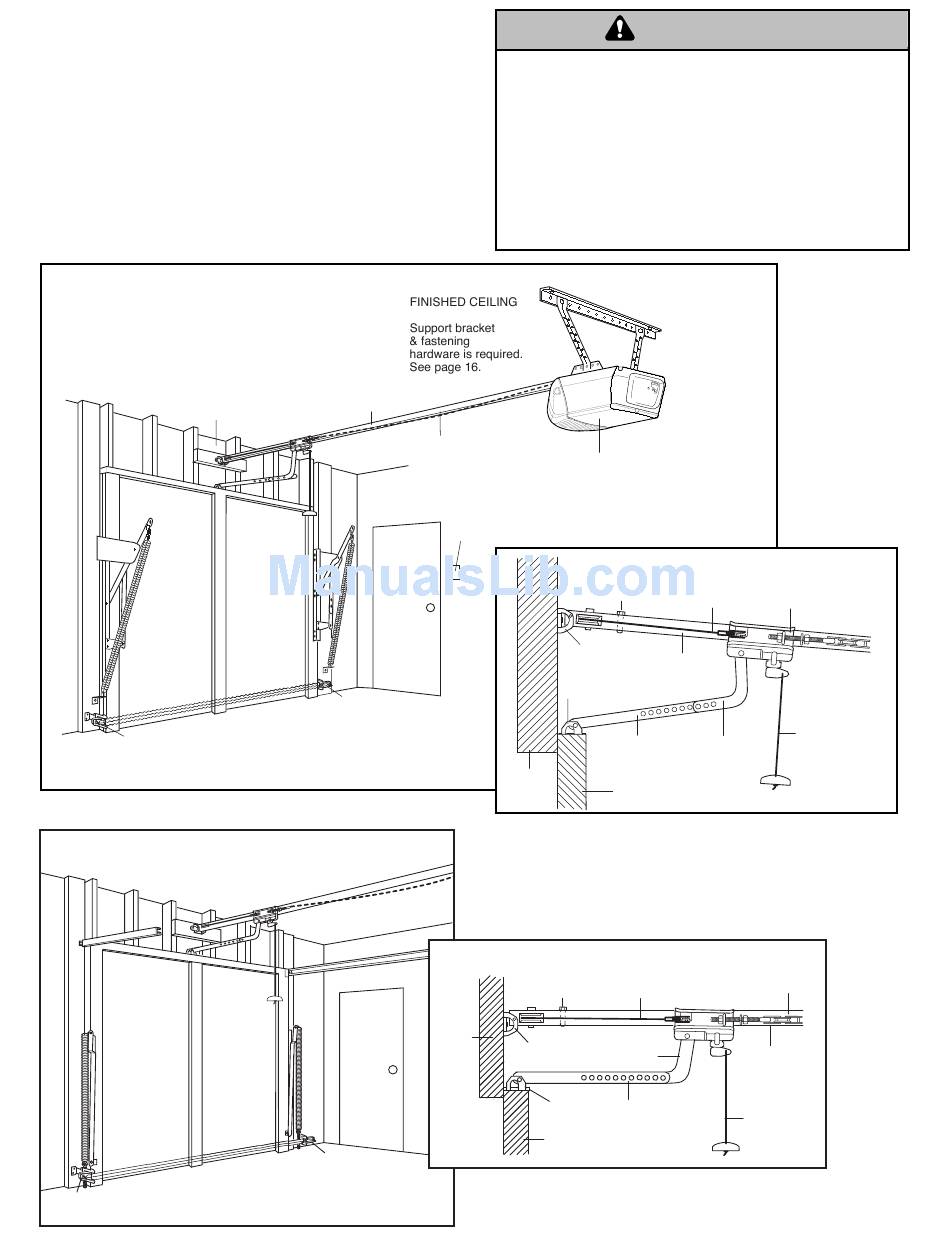 FINISHED CEILING

Support bracket & fastening hardware is required. See page 16.

ManualsLib.com