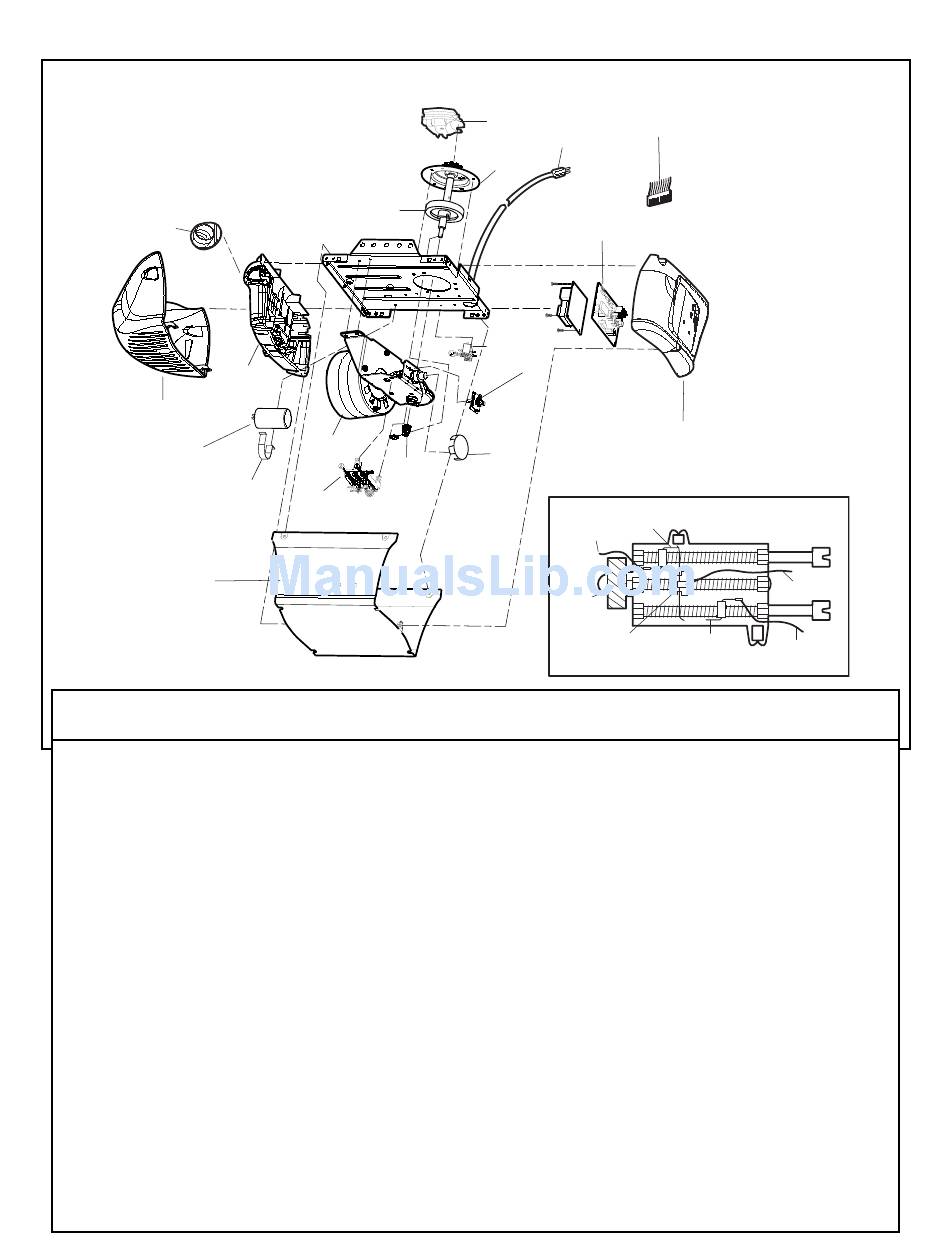 ManualsLib.com