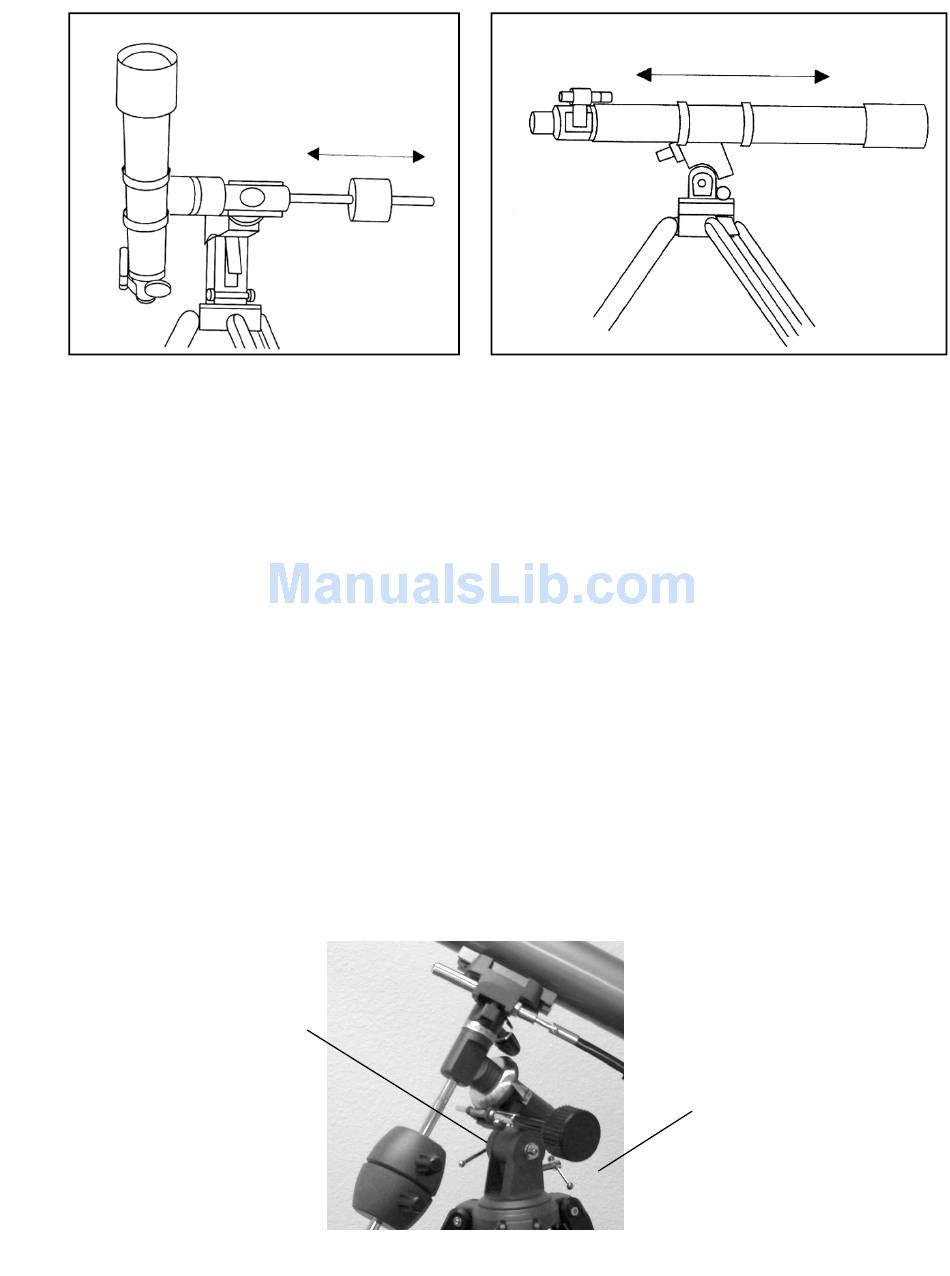 ManualsLib.com