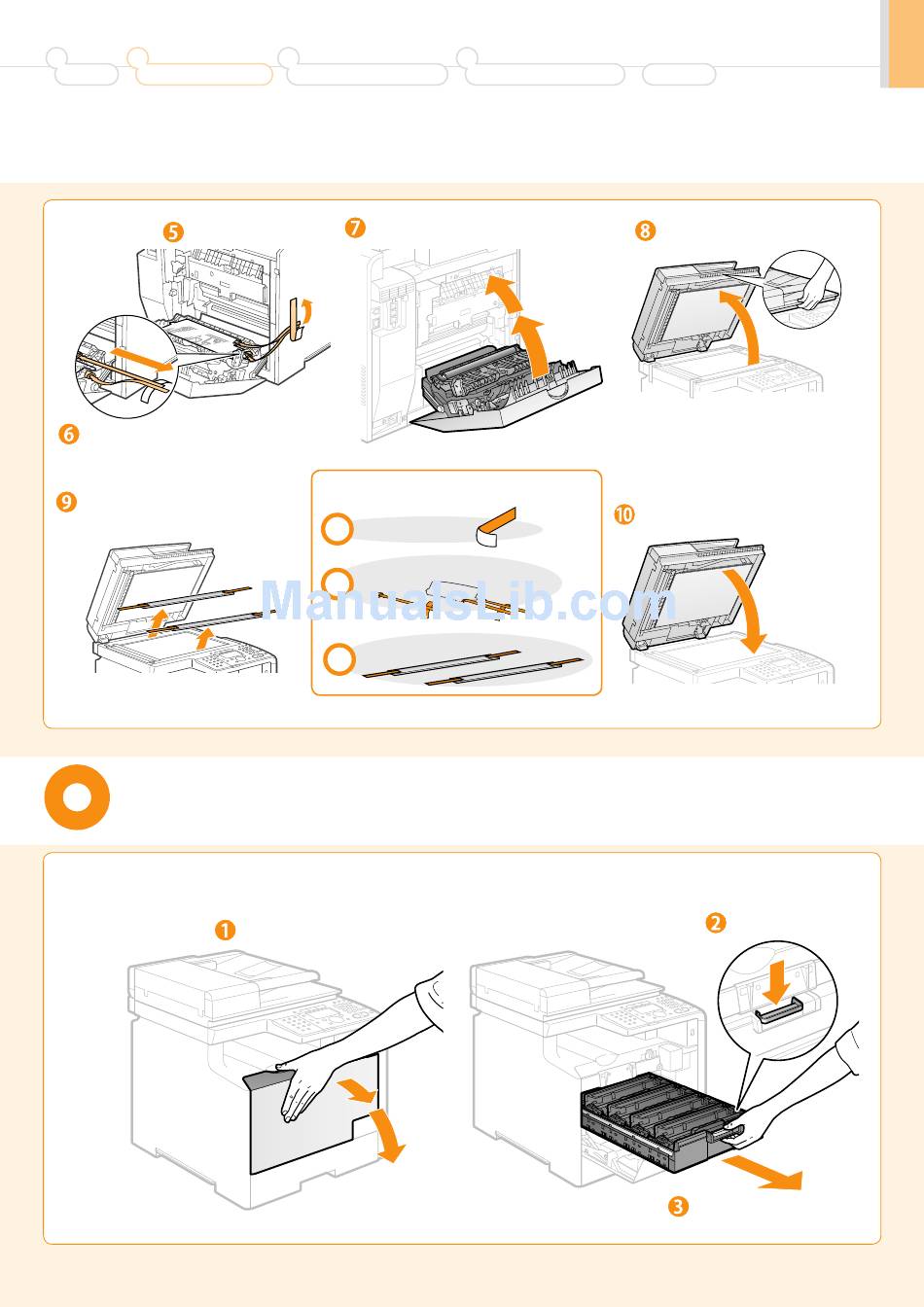 5

7

8

6

9

10

ManualsLib.com

1

2

3