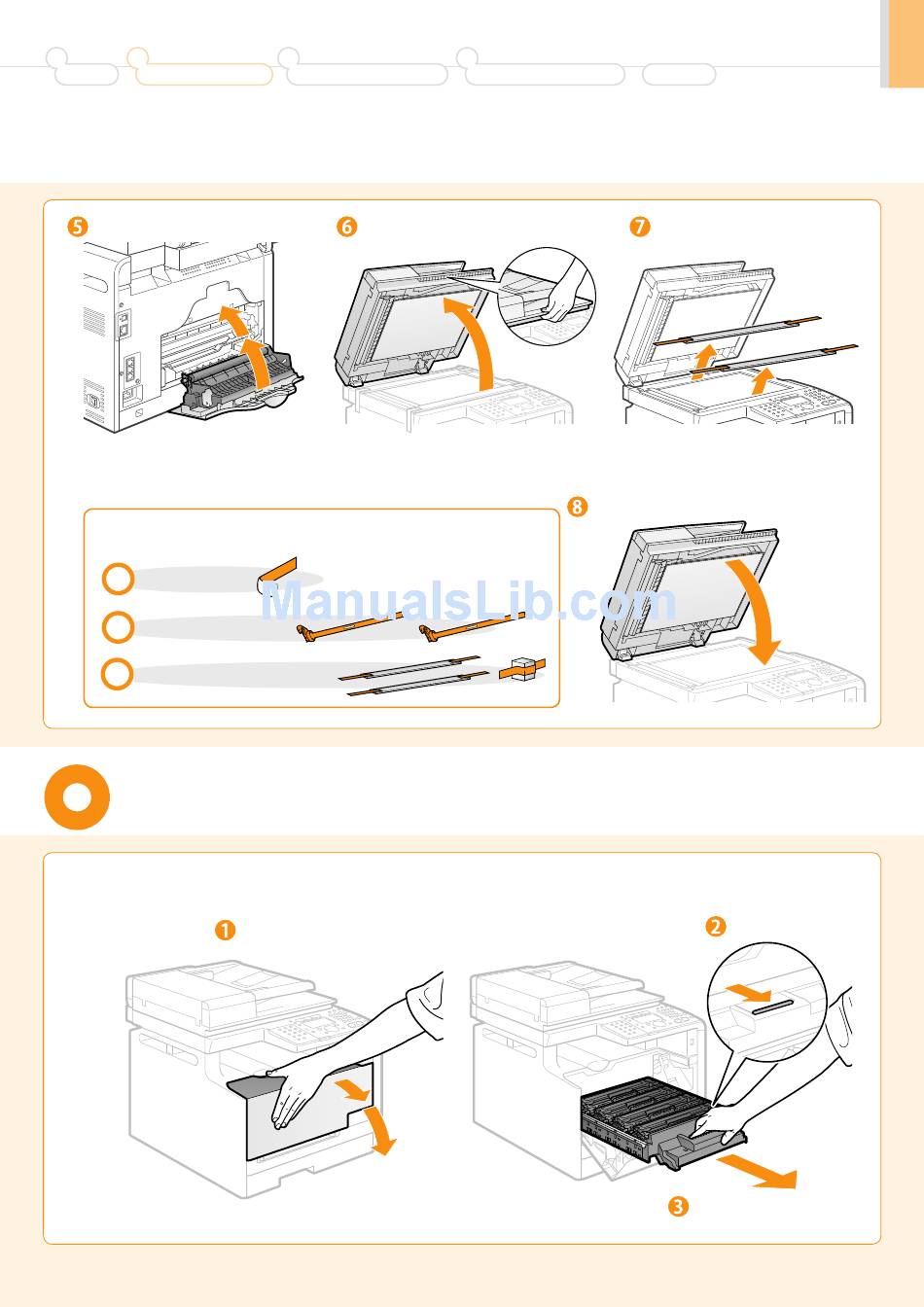 5

6

7

8

ManualsLib.com

1

2

3