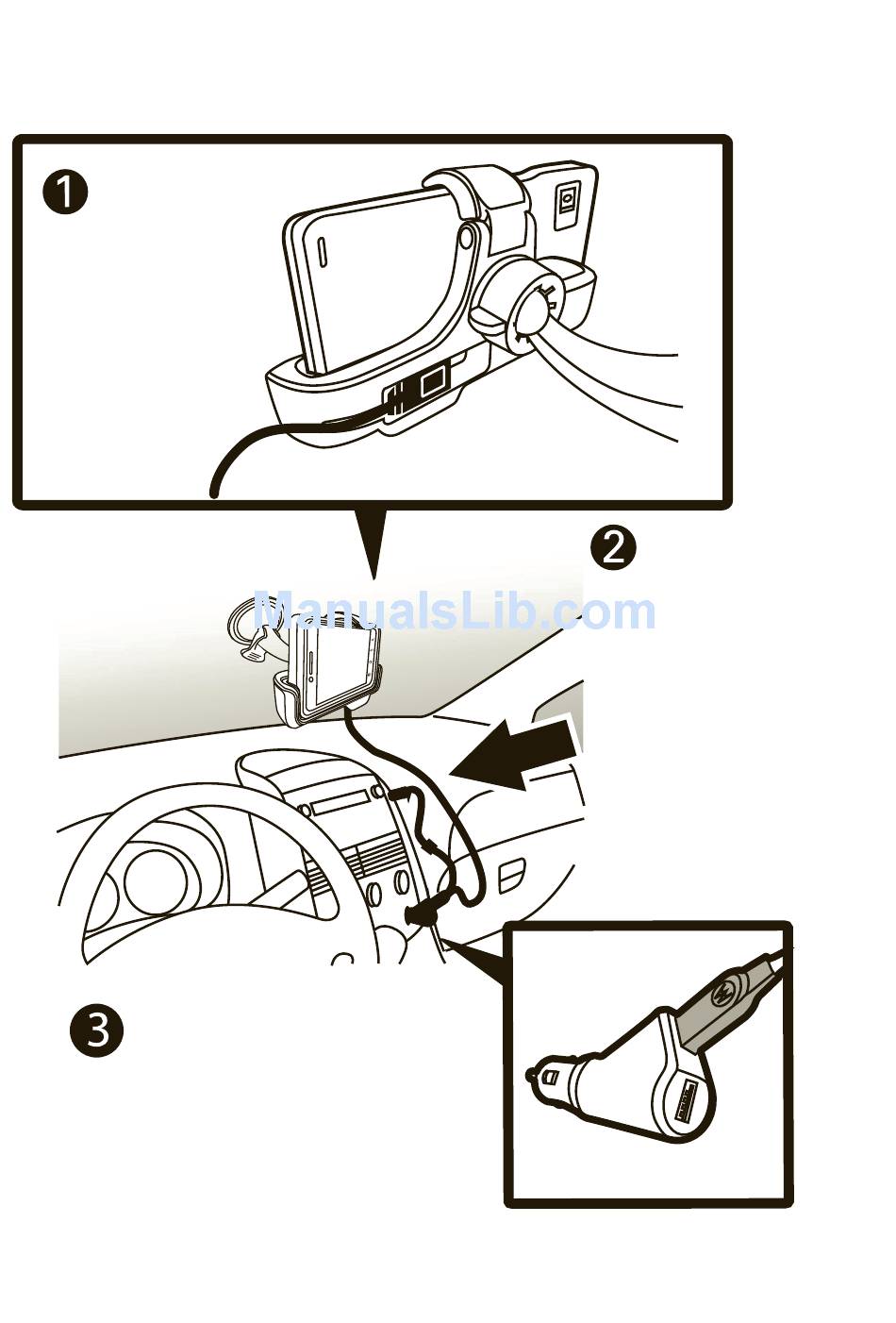 1

2

ManualsLib.com

3