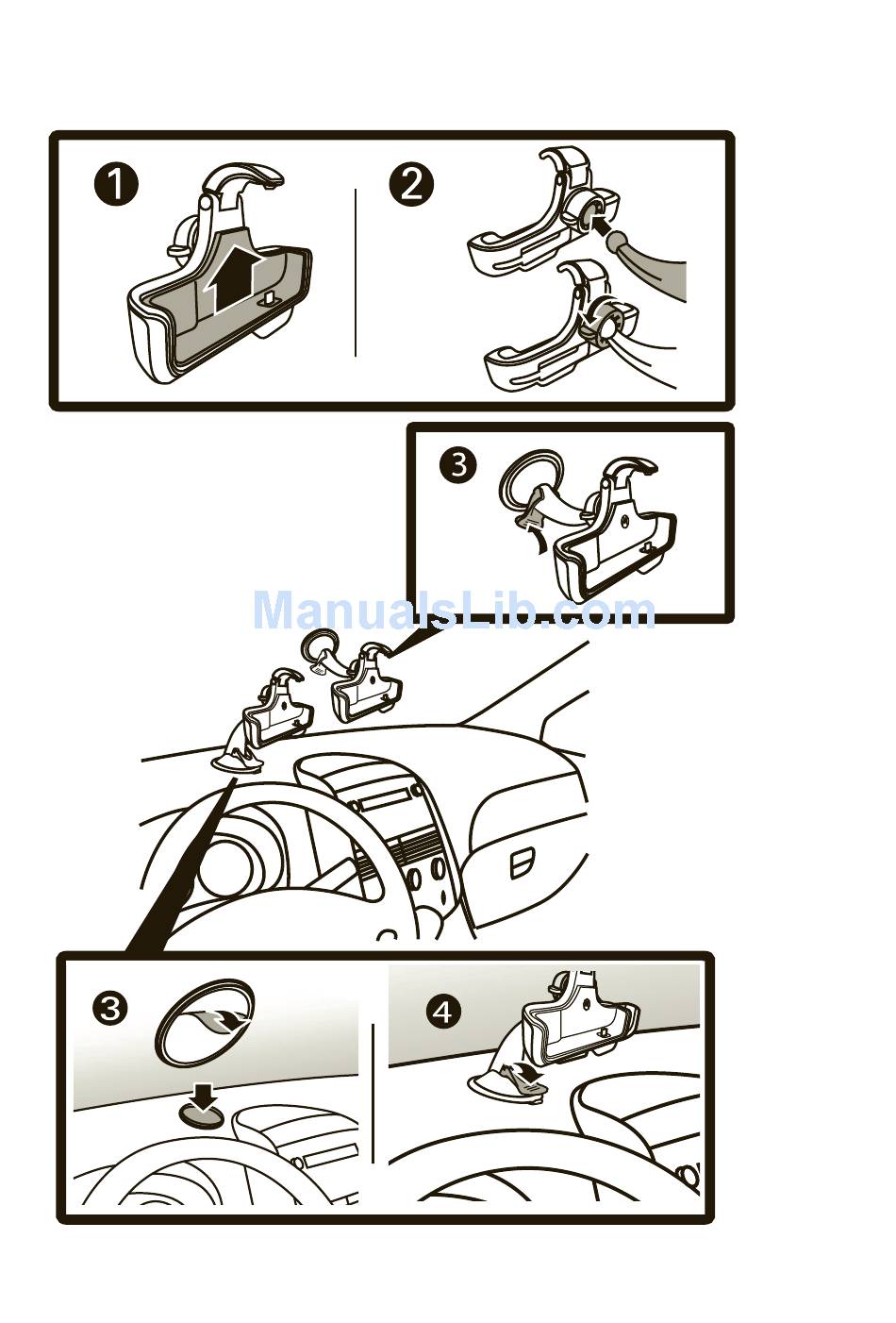 1

2

3

ManualsLib.com

3

4