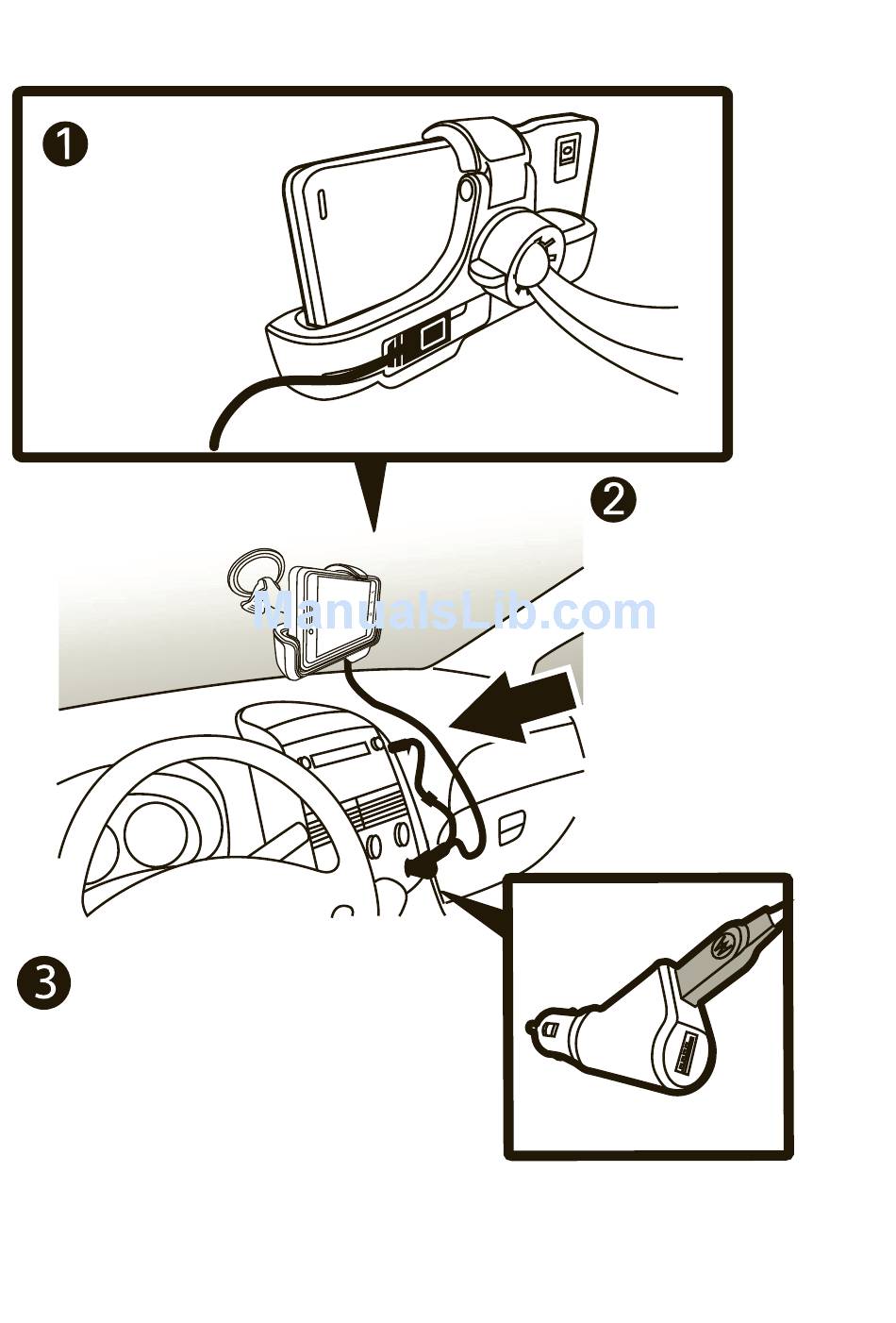 1
2
ManualsLib.com
3