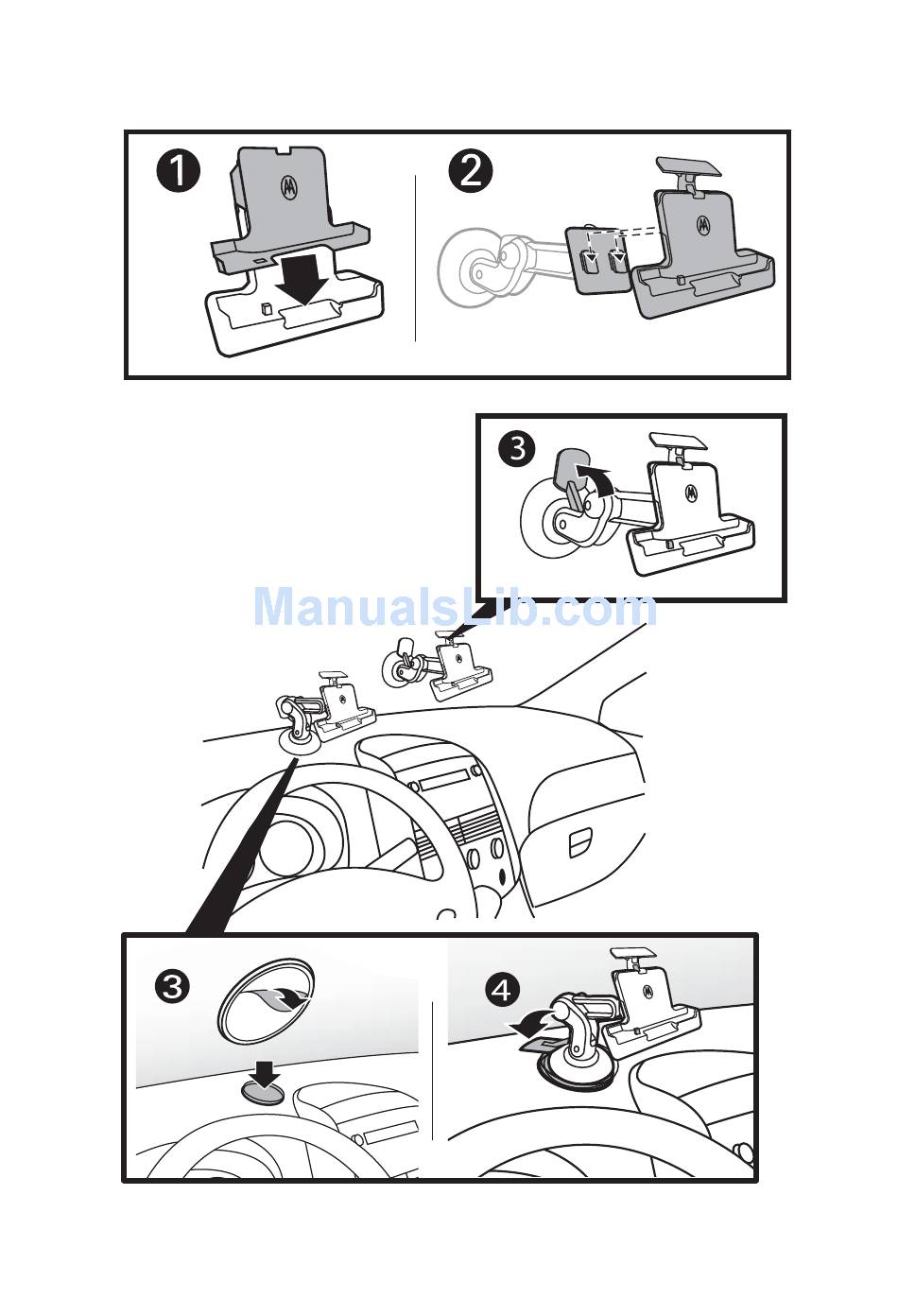 1

2

3

ManualsLib.com

3

4