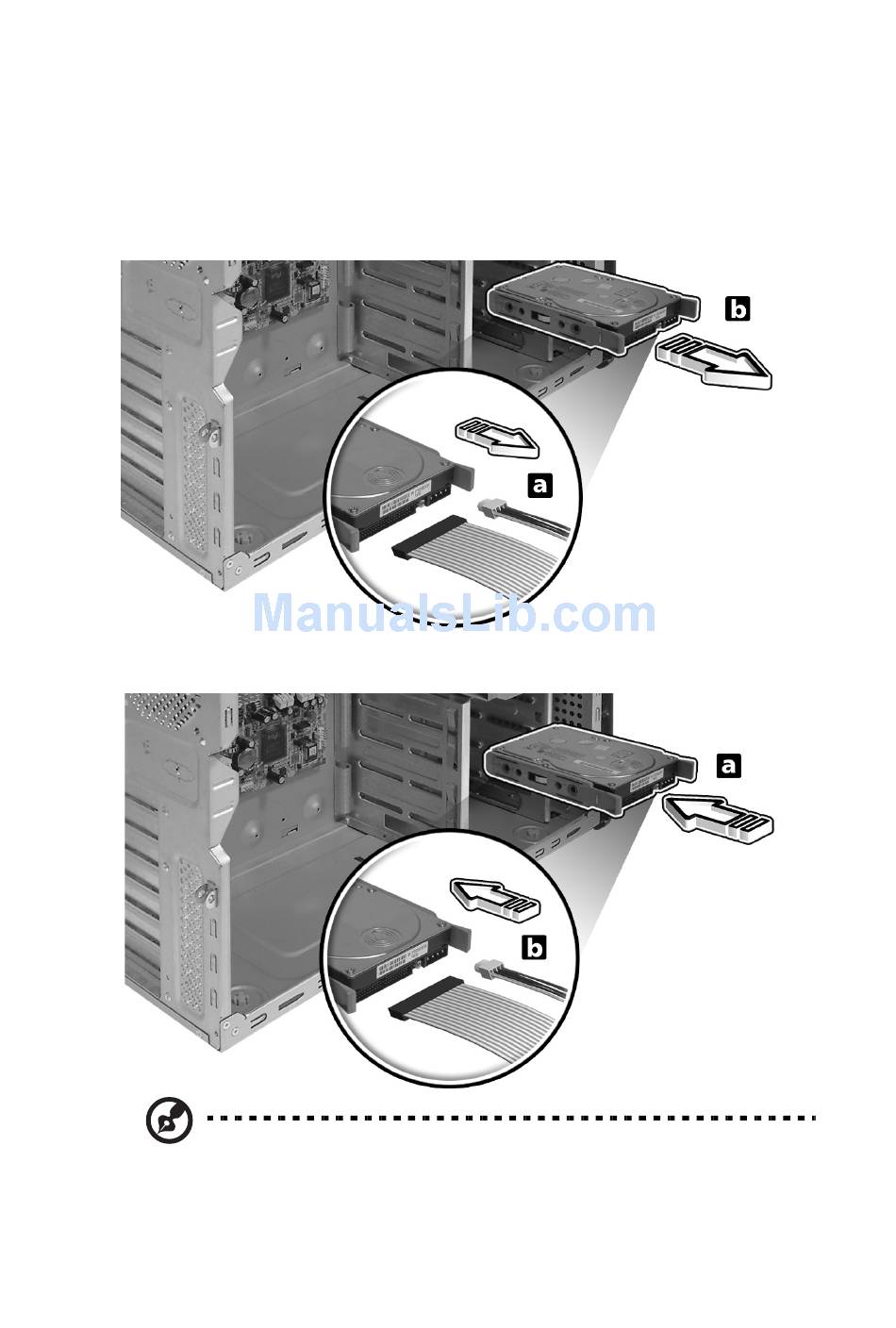 b

a

ManualsLib.com

a

b