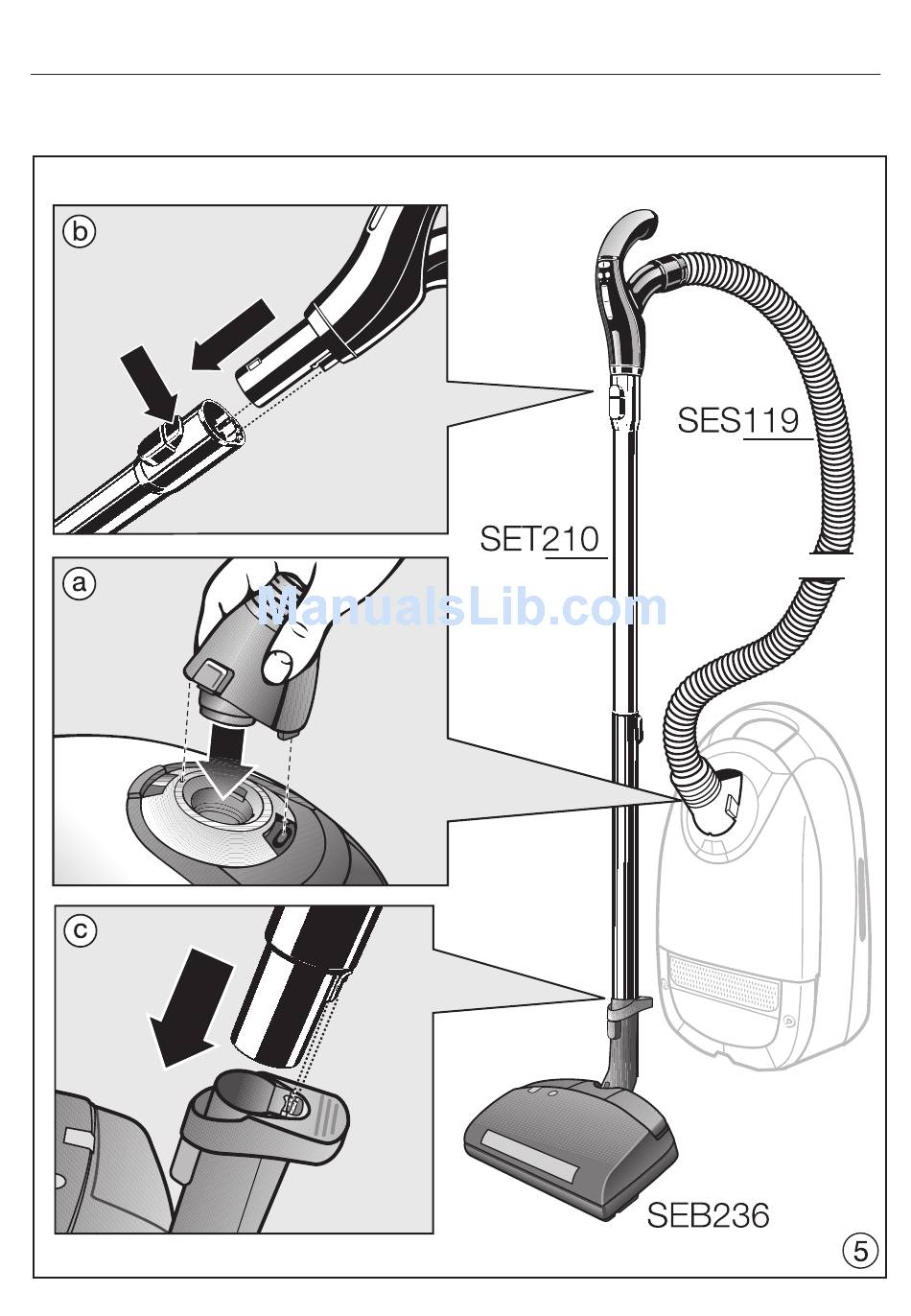 b

SES119

SET210

a

ManualsLib.com

c

SEB236

5