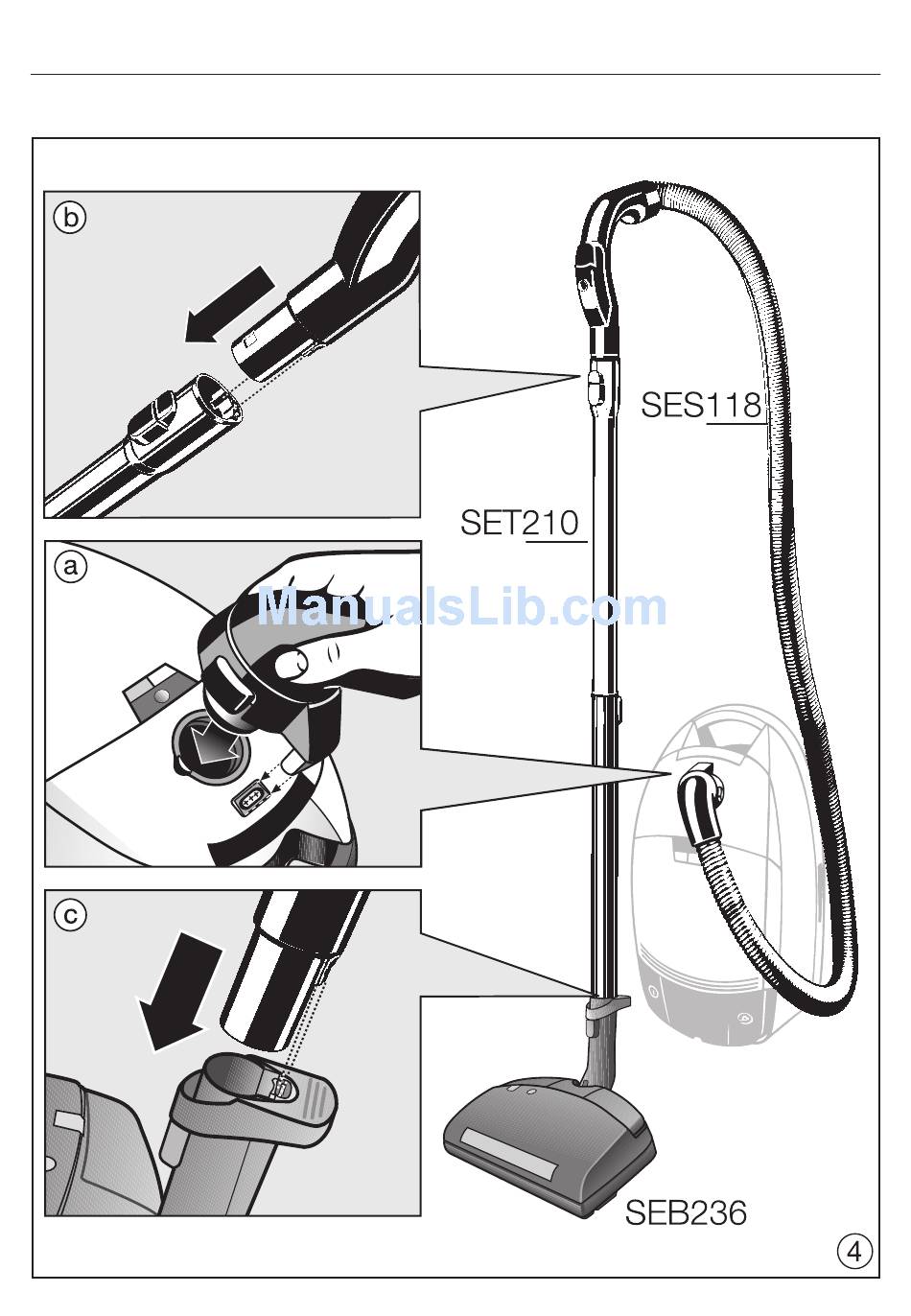 b

SES118

SET210

a

ManualsLib.com

c

SEB236

4