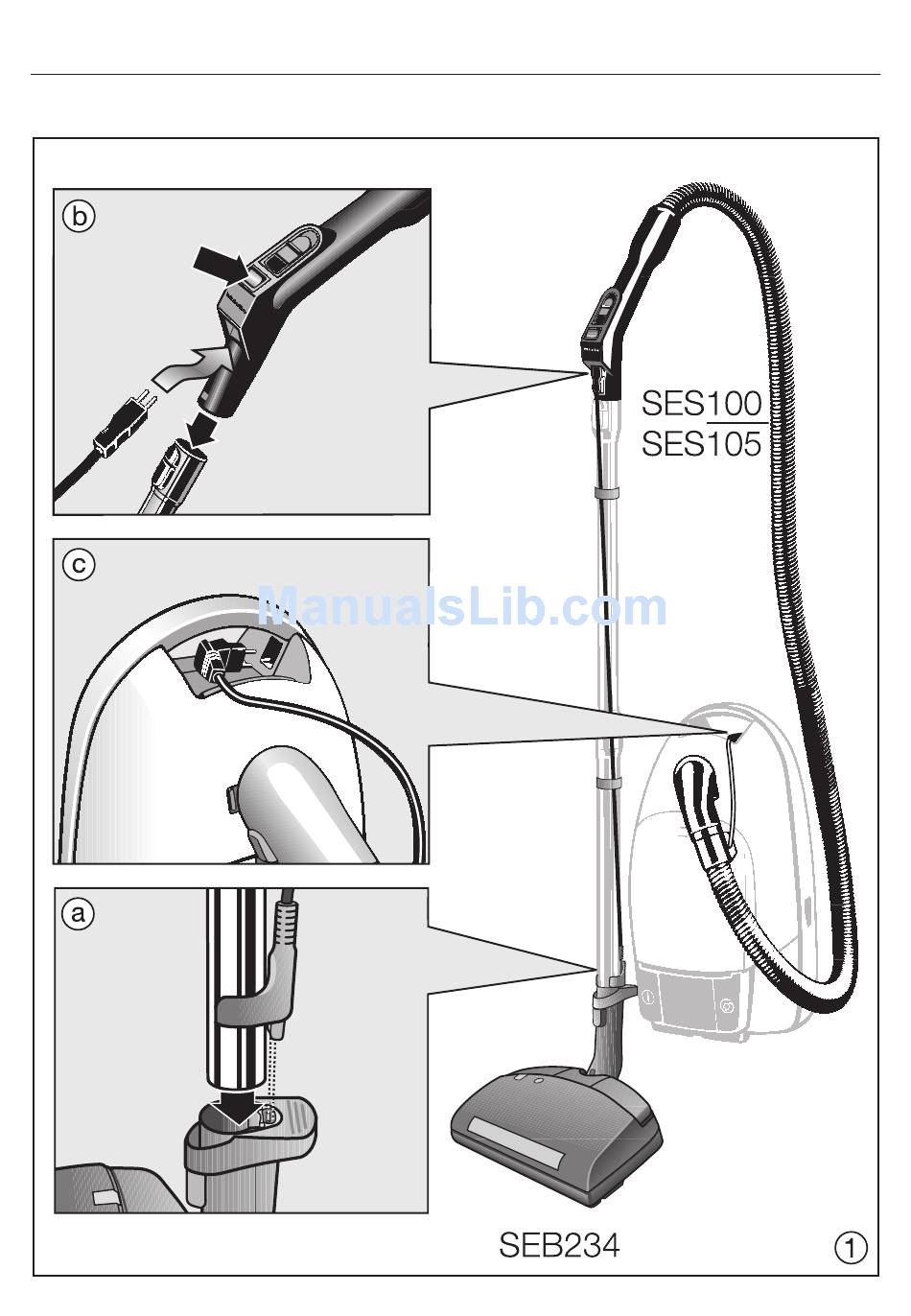 b

SES100
SES105

c

ManualsLib.com

a

SEB234

1