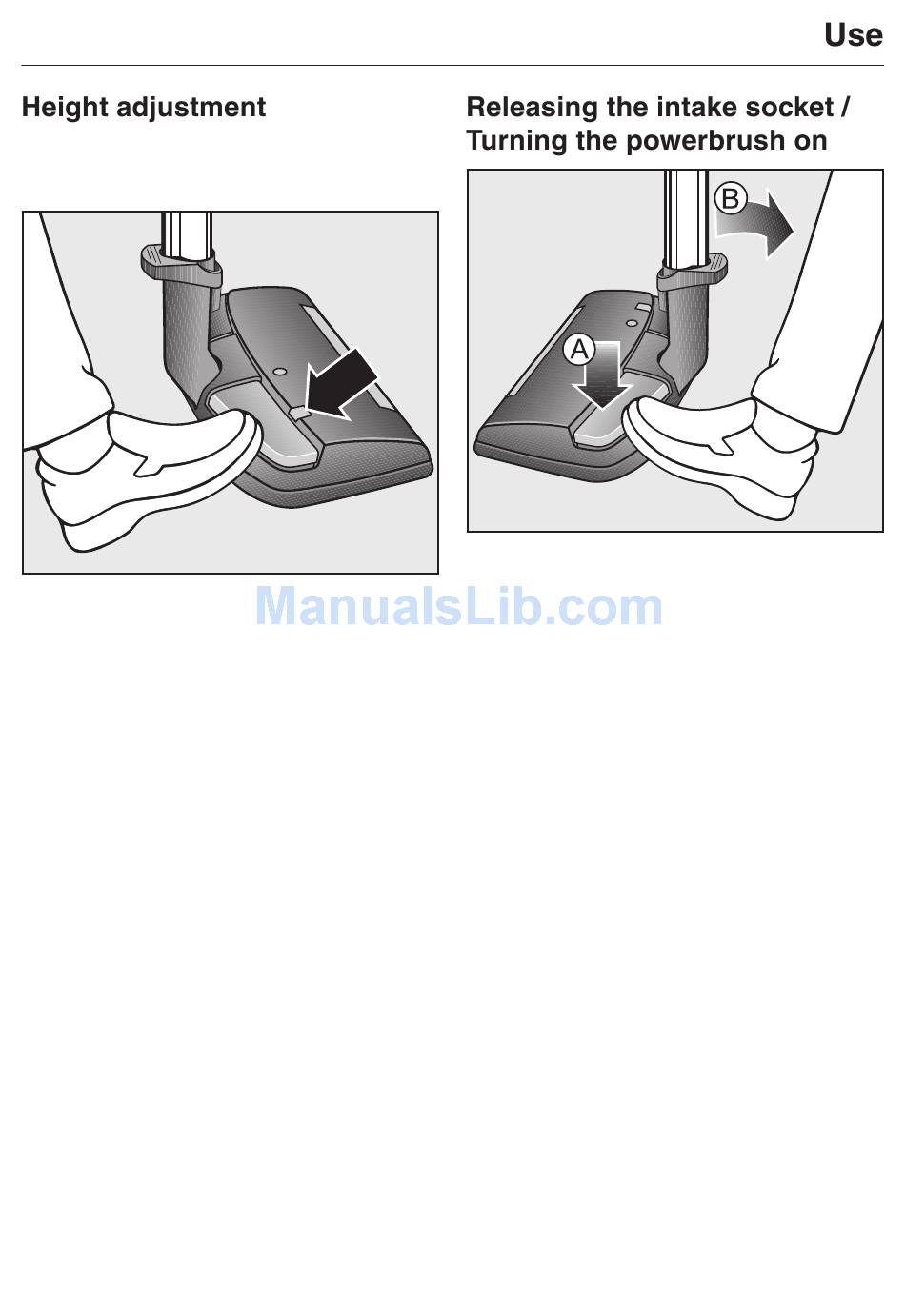 Use

Height adjustment

Releasing the intake socket / Turning the powerbrush on

B

A

ManualsLib.com