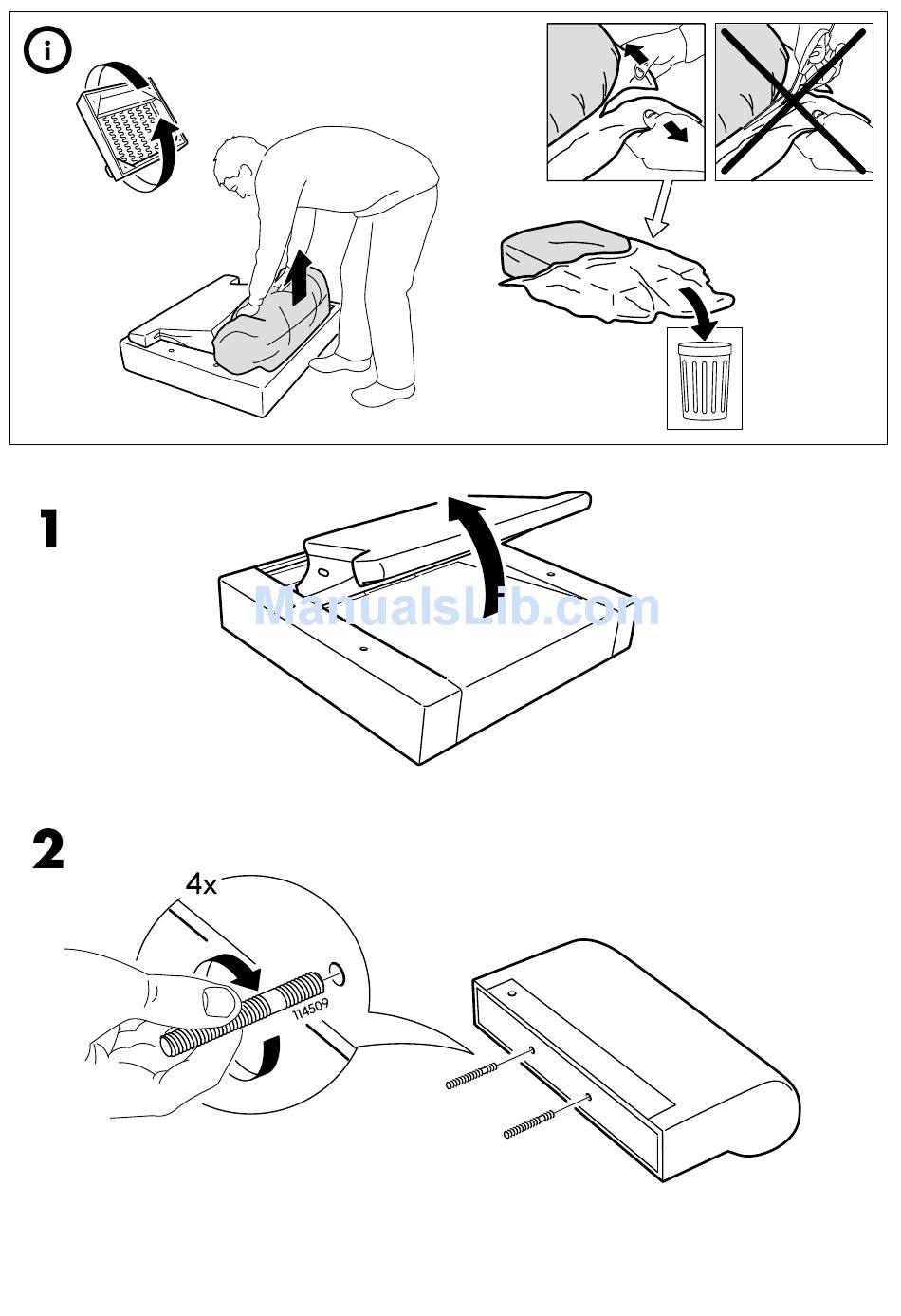 i

1

ManualsLib.com

2

4x

114509