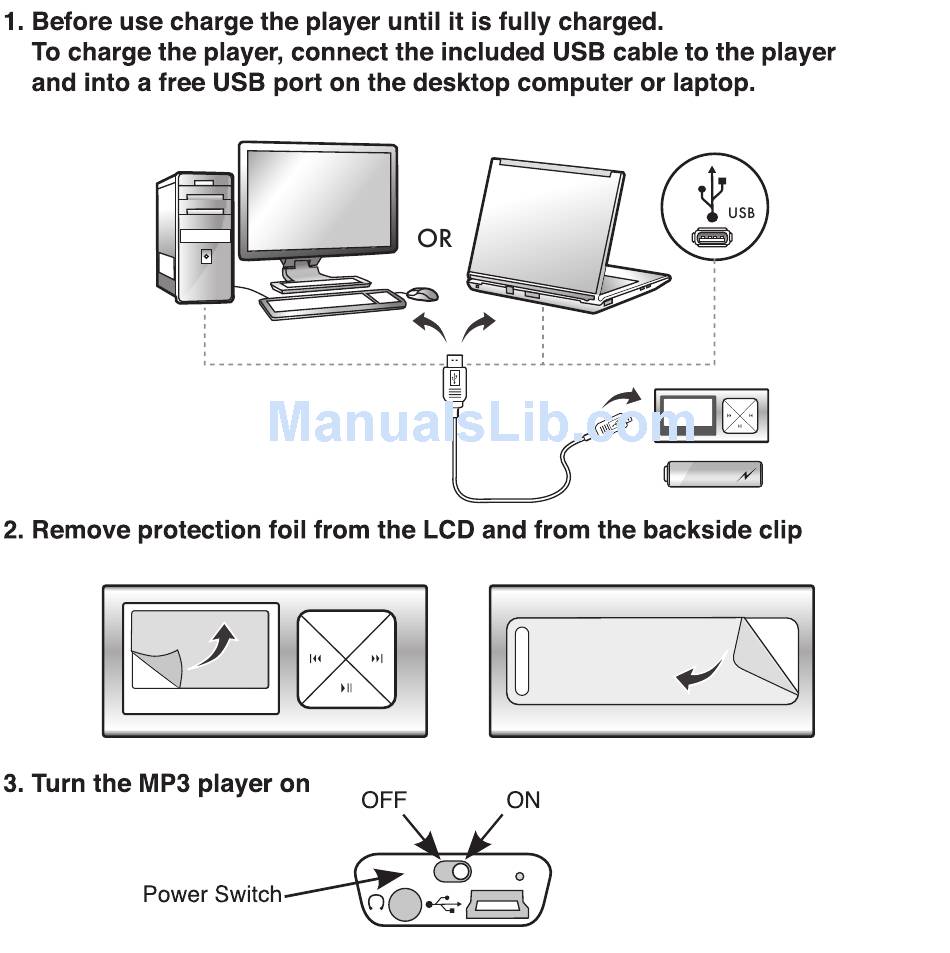 1. Before use charge the player until it is fully charged.
To charge the player, connect the included USB cable to the player and into a free USB port on the desktop computer or laptop.

OR

USB

ManualsLib.com

2. Remove protection foil from the LCD and from the backside clip

3. Turn the MP3 player on

OFF

ON

Power Switch