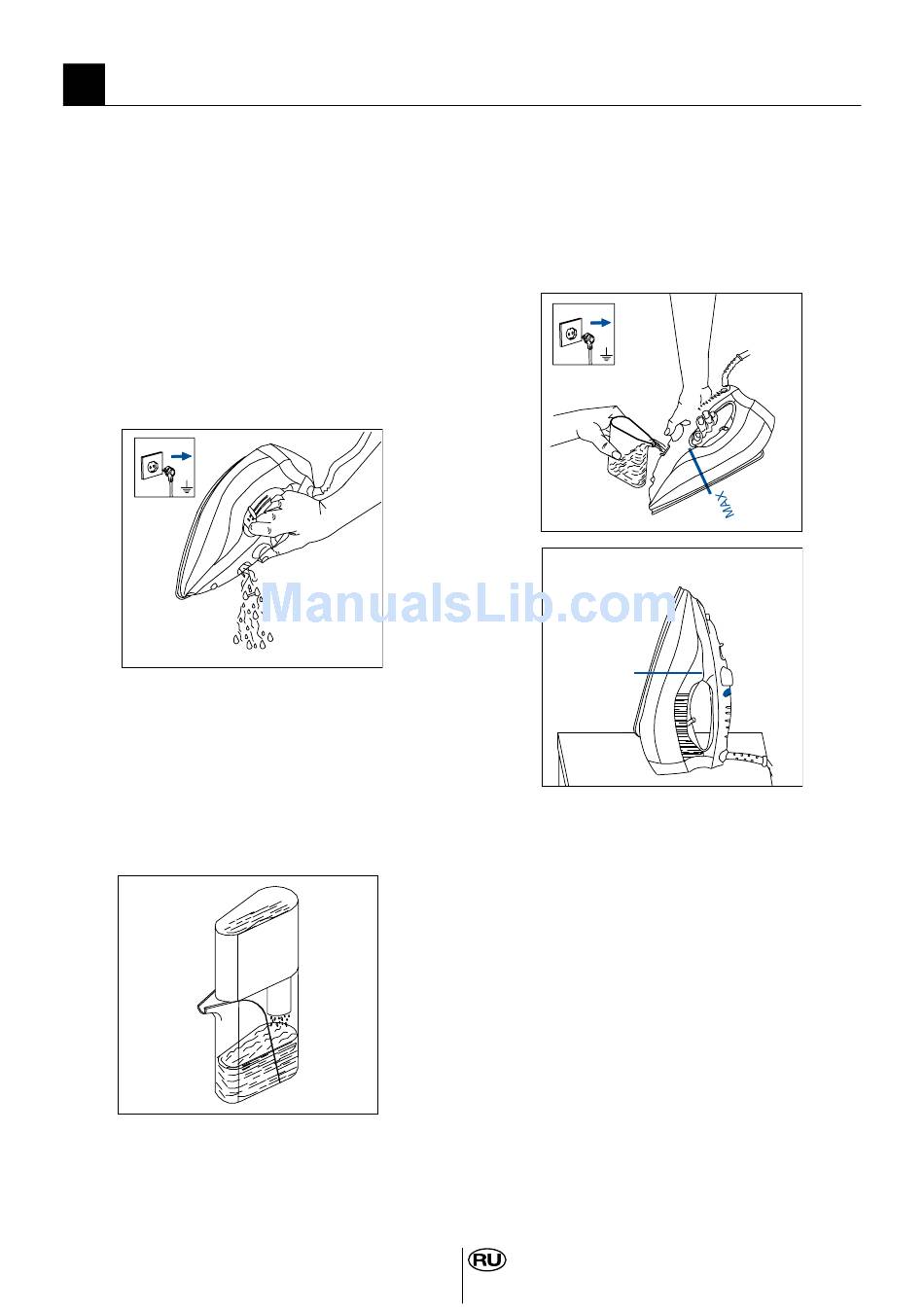 MAX

ManualsLib.com

RU