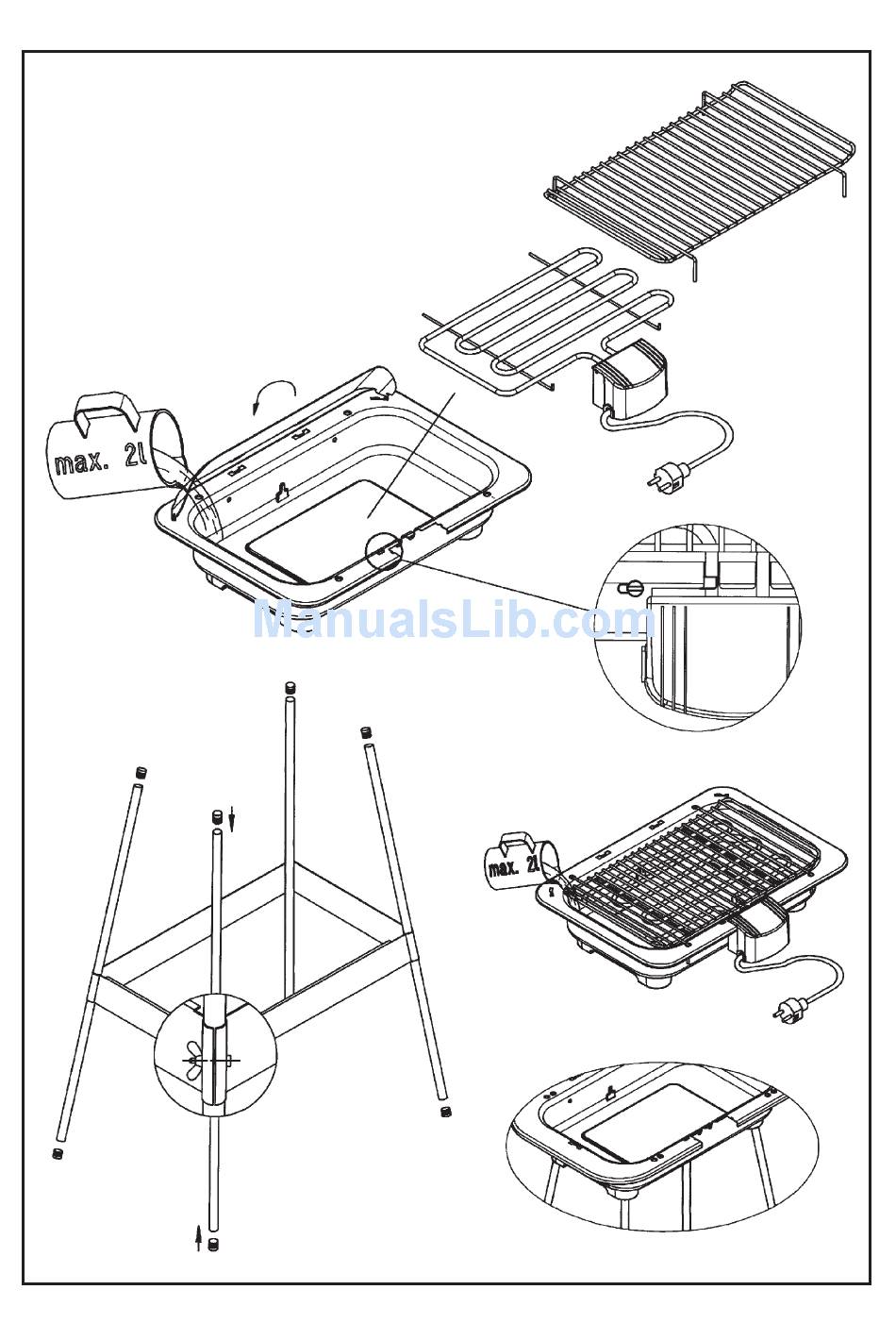 max. 2l

ManualsLib.com

max. 2l